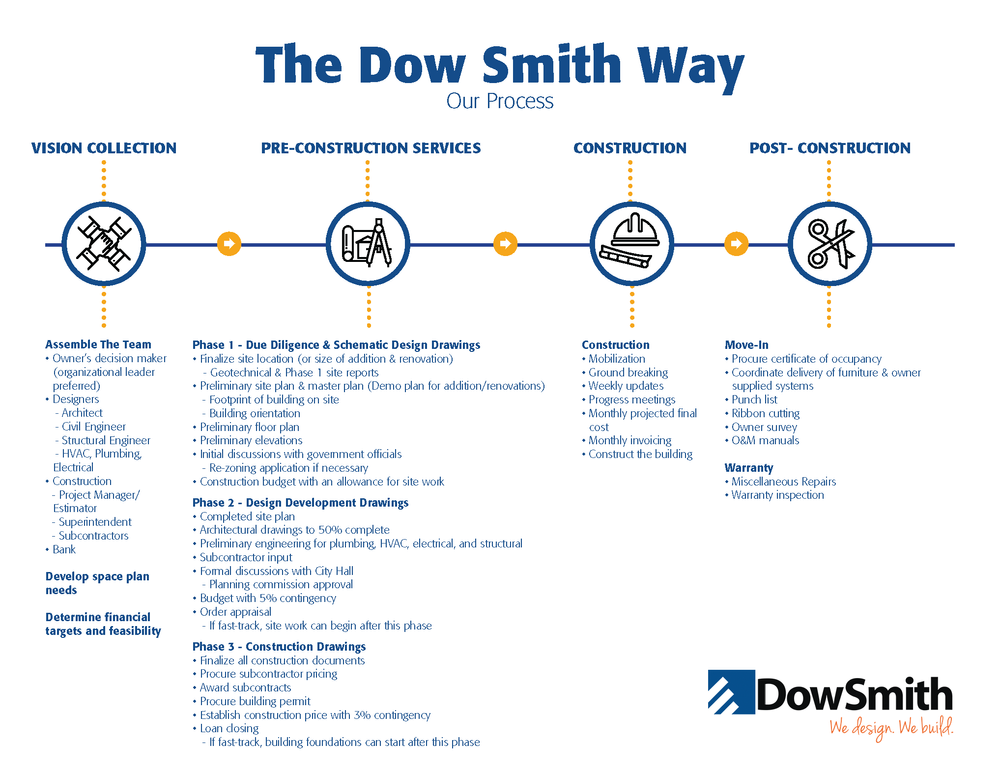 The Dow Smith Way
Our Process

VISION COLLECTION

PRE-CONSTRUCTION SERVICES

CONSTRUCTION

POST- CONSTRUCTION

Assemble The Team
• Owner's decision maker (organizational leader preferred)
• Designers
- Architect
- Civil Engineer
- Structural Engineer
- HVAC, Plumbing, Electrical
• Construction
- Project Manager/ Estimator
- Superintendent
- Subcontractors
• Bank

Develop space plan needs

Determine financial targets and feasibility

Phase 1 - Due Diligence & Schematic Design Drawings
• Finalize site location (or size of addition & renovation)
- Geotechnical & Phase 1 site reports
• Preliminary site plan & master plan (Demo plan for addition/renovations)
- Footprint of building on site
- Building orientation
• Preliminary floor plan
• Preliminary elevations
• Initial discussions with government officials
- Re-zoning application if necessary
• Construction budget with an allowance for site work

Phase 2 - Design Development Drawings
• Completed site plan
• Architectural drawings to 50% complete
• Preliminary engineering for plumbing, HVAC, electrical, and structural
• Subcontractor input
• Formal discussions with City Hall
- Planning commission approval
• Budget with 5% contingency
• Order appraisal
- If fast-track, site work can begin after this phase

Phase 3 - Construction Drawings
• Finalize all construction documents
• Procure subcontractor pricing
• Award subcontracts
• Procure building permit
• Establish construction price with 3% contingency
• Loan closing
- If fast-track, building foundations can start after this phase

Construction
• Mobilization
• Ground breaking
• Weekly updates
• Progress meetings
• Monthly projected final cost
• Monthly invoicing
• Construct the building

Move-In
• Procure certificate of occupancy
• Coordinate delivery of furniture & owner supplied systems
• Punch list
• Ribbon cutting
• Owner survey
• O&M manuals

Warranty
• Miscellaneous Repairs
• Warranty inspection

DowSmith
We design. We build.