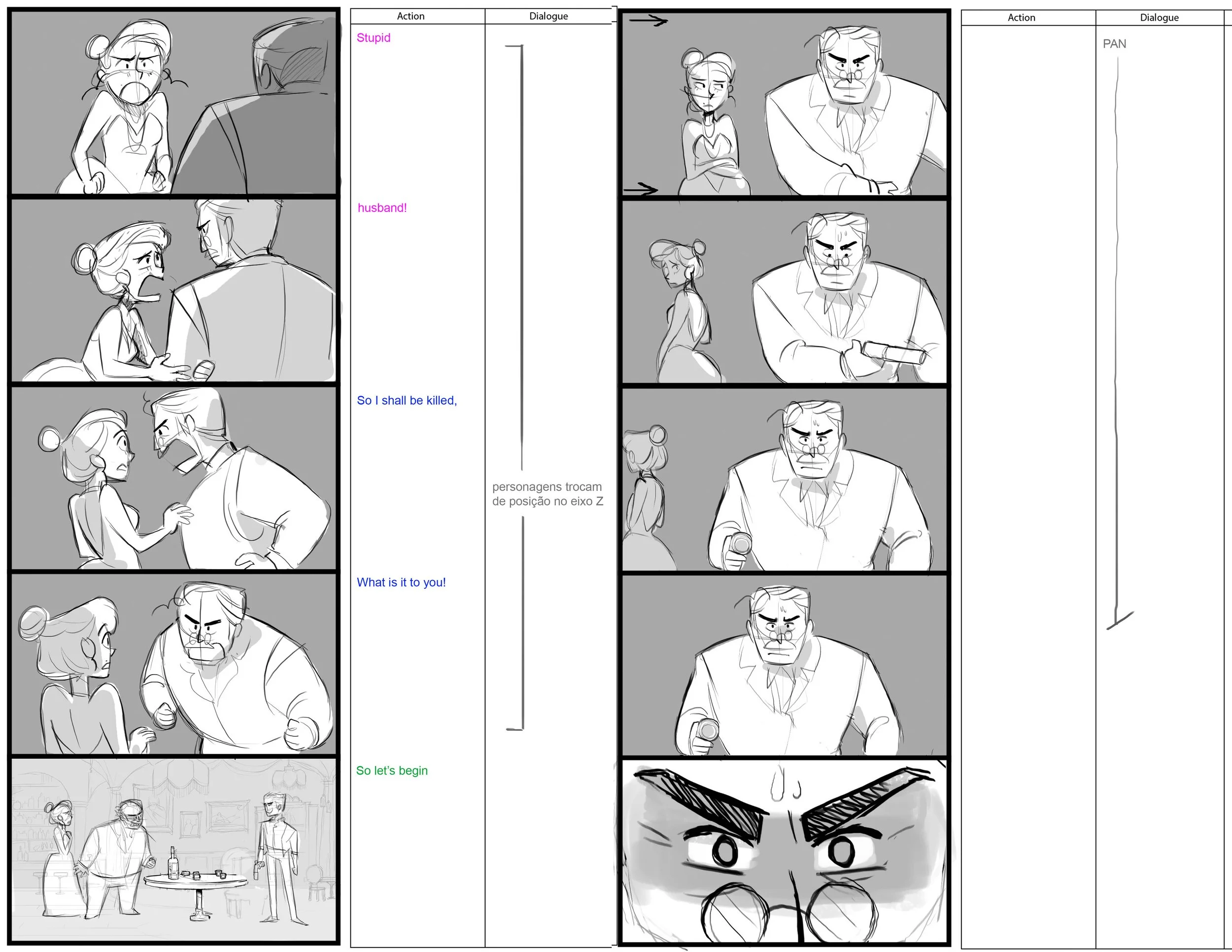 Action

Dialogue

Stupid

husband!

So I shall be killed,

What is it to you!

So let's begin

personagens trocam de posição no eixo Z

Action

Dialogue

PAN