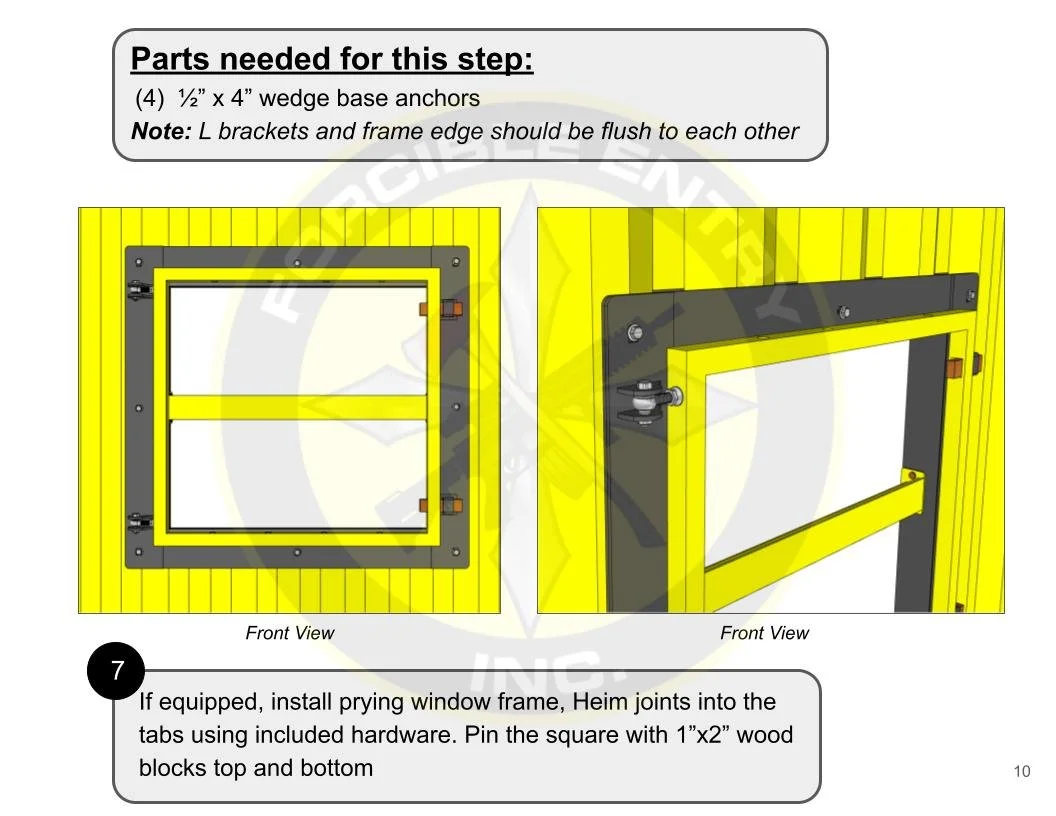 Parts needed for this step:

(4) ½” x 4” wedge base anchors

Note: L brackets and frame edge should be flush to each other

FORCIBLE ENTRY INC.

Front View

Front View

7

If equipped, install prying window frame, Heim joints into the tabs using included hardware. Pin the square with 1”x2” wood blocks top and bottom

10