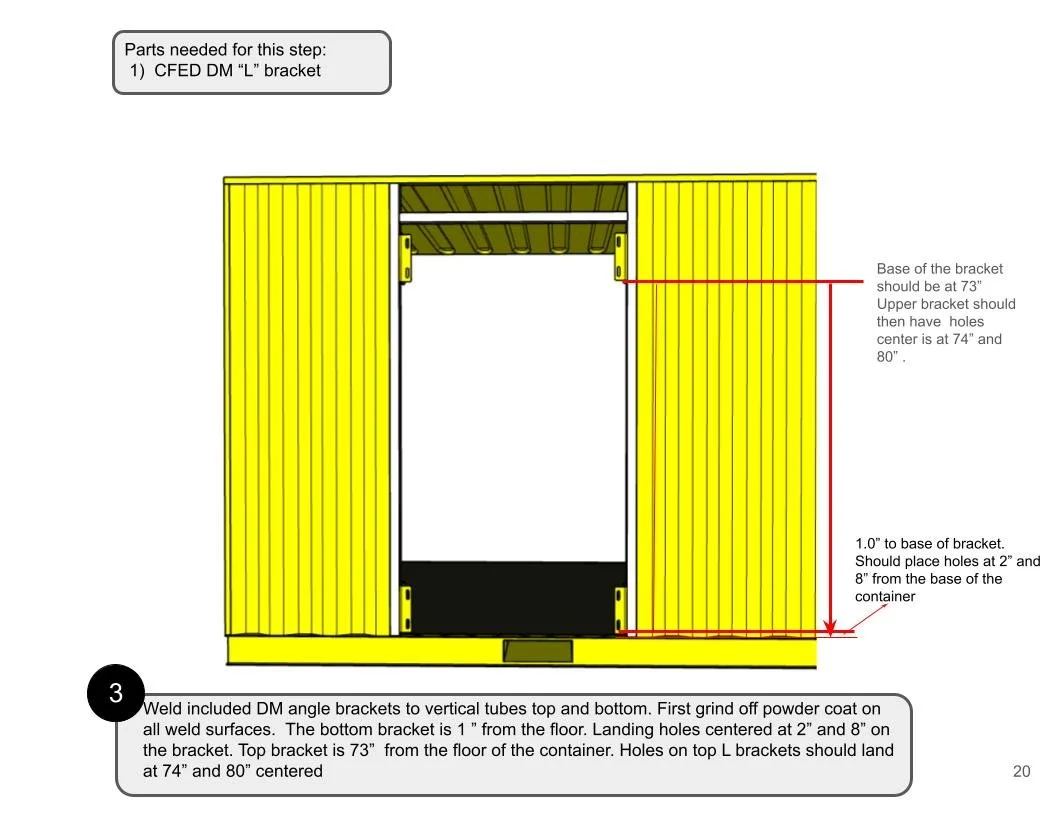 Parts needed for this step:
1) CFED DM “L” bracket

Base of the bracket should be at 73” Upper bracket should then have holes center is at 74” and 80” .

1.0” to base of bracket. Should place holes at 2” and 8” from the base of the container

3

Weld included DM angle brackets to vertical tubes top and bottom. First grind off powder coat on all weld surfaces. The bottom bracket is 1 ” from the floor. Landing holes centered at 2” and 8” on the bracket. Top bracket is 73” from the floor of the container. Holes on top L brackets should land at 74” and 80” centered

20