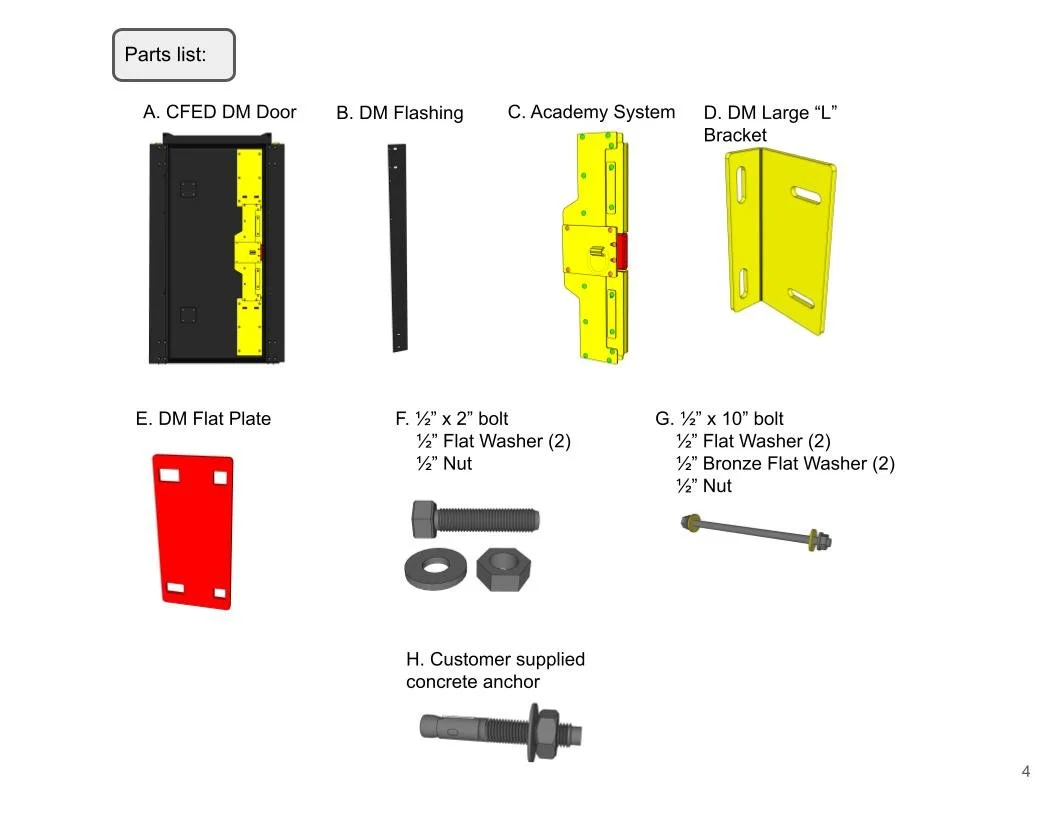 Parts list:

A. CFED DM Door

B. DM Flashing

C. Academy System

D. DM Large “L” Bracket

E. DM Flat Plate

F. ½” x 2” bolt
½” Flat Washer (2)
½” Nut

G. ½” x 10” bolt
½” Flat Washer (2)
½” Bronze Flat Washer (2)
½” Nut

H. Customer supplied concrete anchor

4