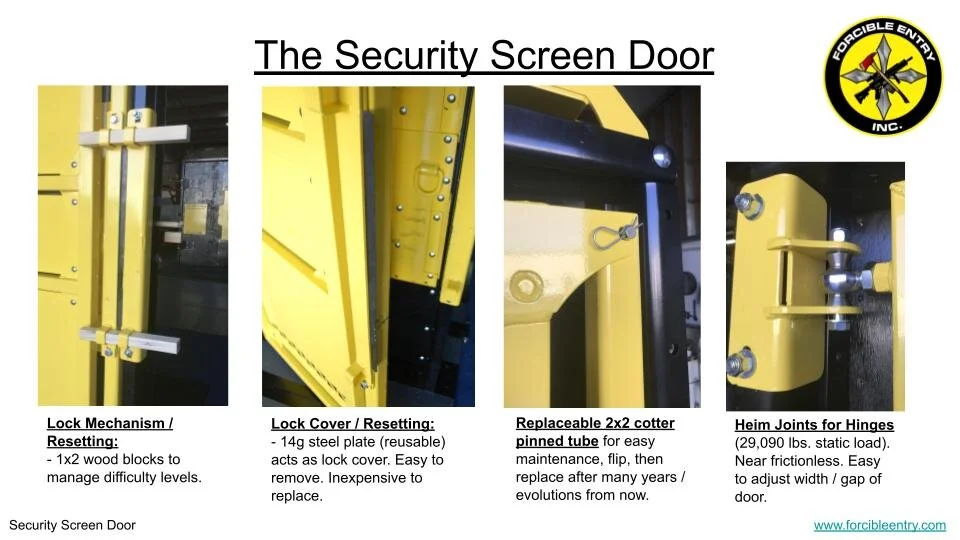 The Security Screen Door

FORCIBLE ENTRY INC.

Lock Mechanism / Resetting:
- 1x2 wood blocks to manage difficulty levels.

Lock Cover / Resetting:
- 14g steel plate (reusable) acts as lock cover. Easy to remove. Inexpensive to replace.

Replaceable 2x2 cotter pinned tube for easy maintenance, flip, then replace after many years / evolutions from now.

Heim Joints for Hinges (29,090 lbs. static load). Near frictionless. Easy to adjust width / gap of door.

Security Screen Door

www.forcibleentry.com