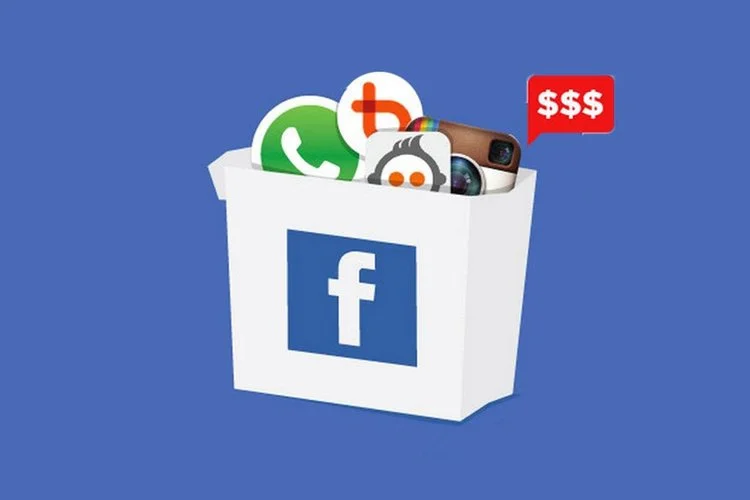 $$$

f