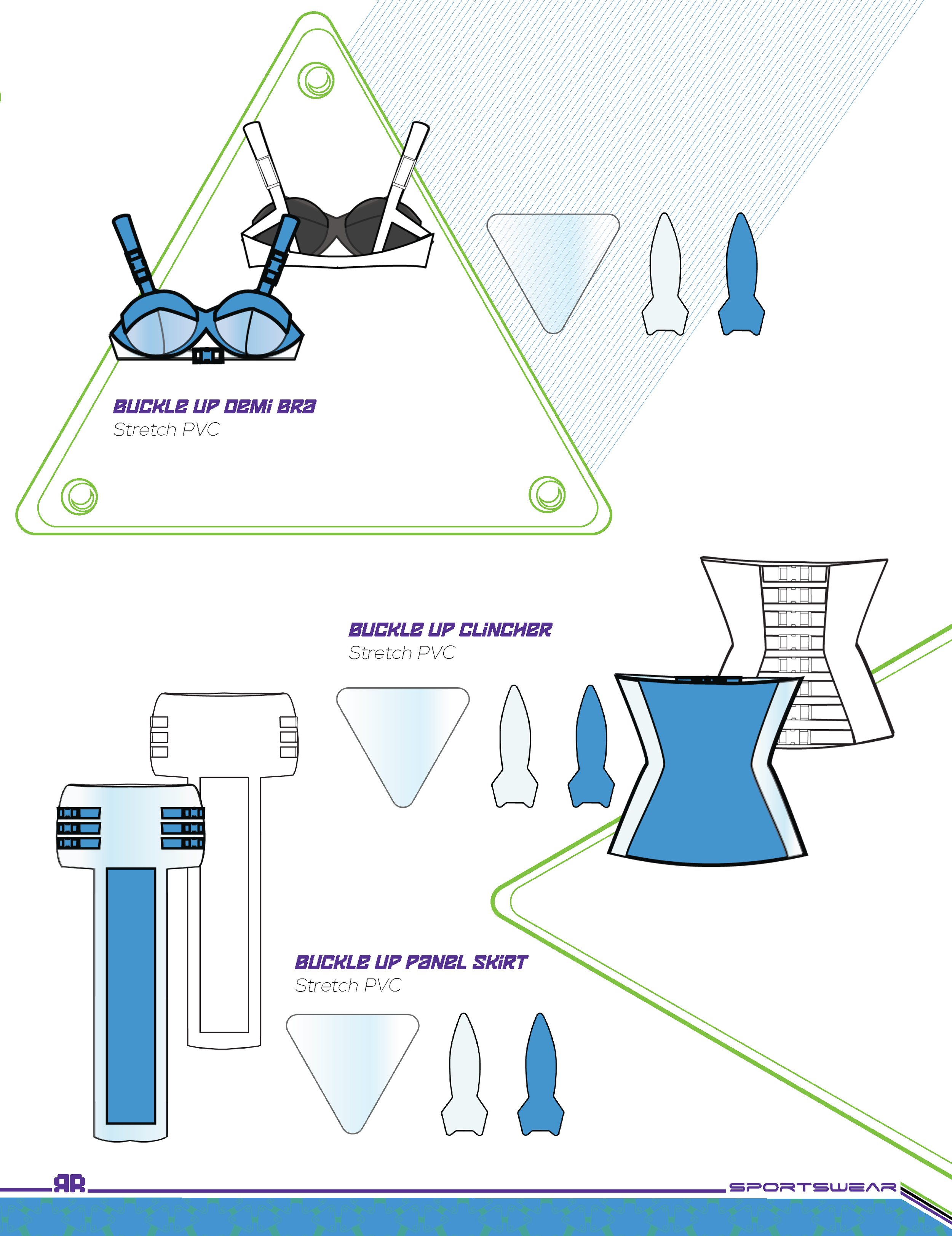 BUCKLE UP DEMI BRA
Stretch PVC

BUCKLE UP CLINCHER
Stretch PVC

BUCKLE UP PANEL SKIRT
Stretch PVC

RR

SPORTSWEAR