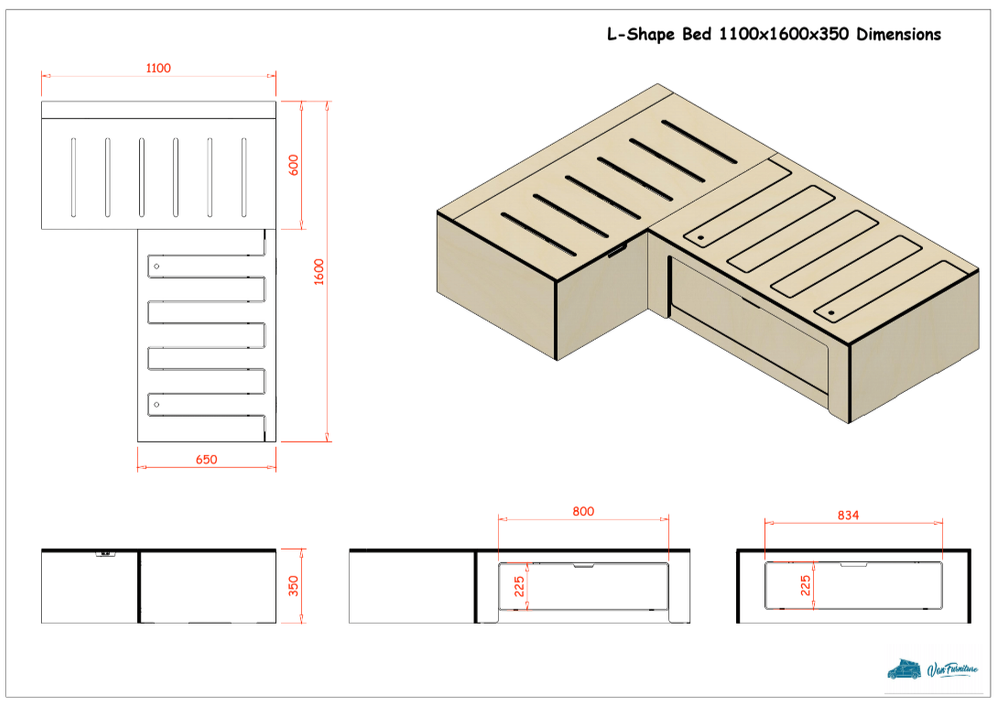 L-Shape Bed 1100x1600x350 Dimensions

1100

600

1600

650

350

800

225

834

225

Van Furniture