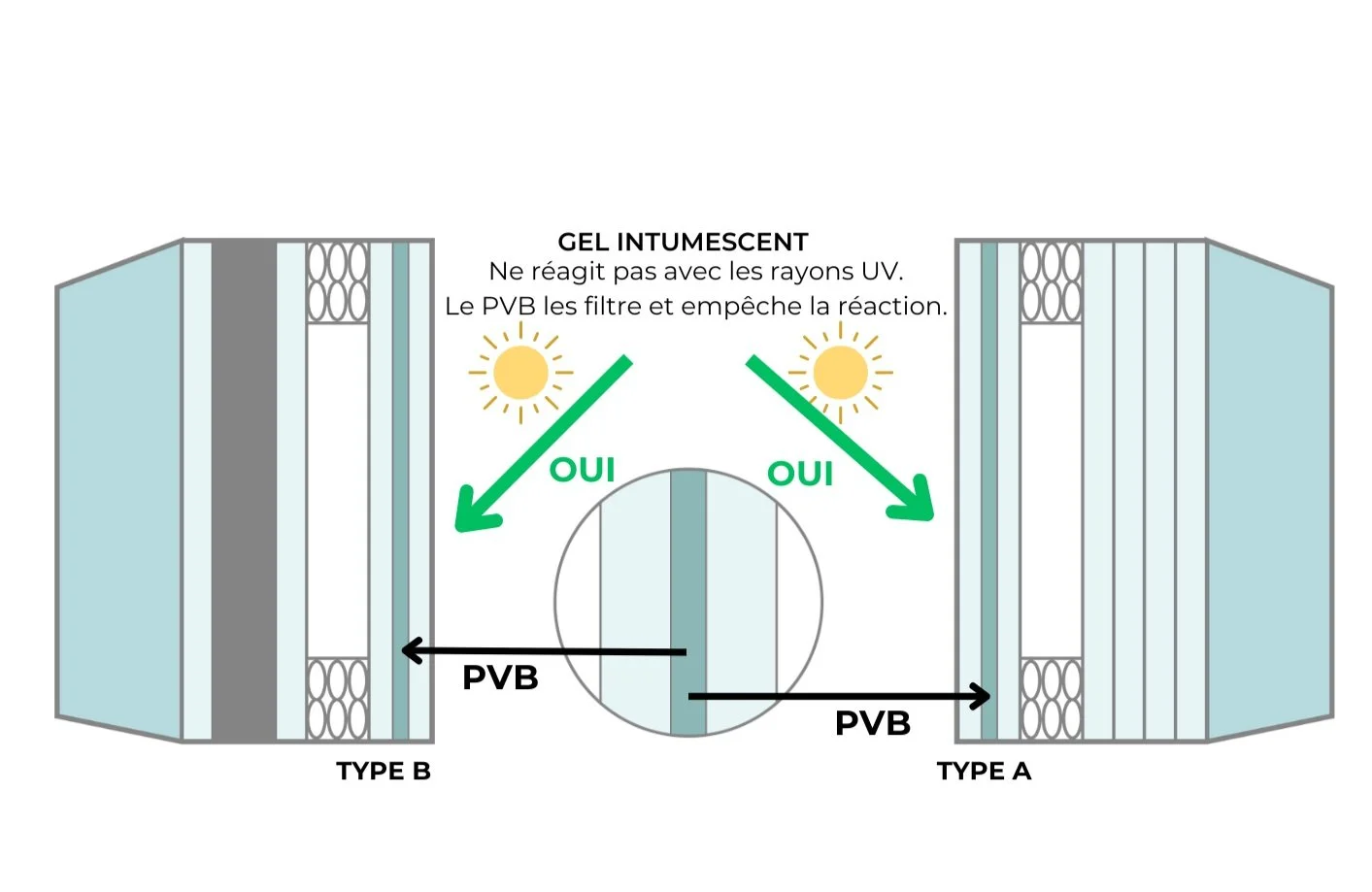 GEL INTUMESCENT
Ne réagit pas avec les rayons UV.
Le PVB les filtre et empêche la réaction.

OUI

OUI

PVB

PVB

TYPE B

TYPE A