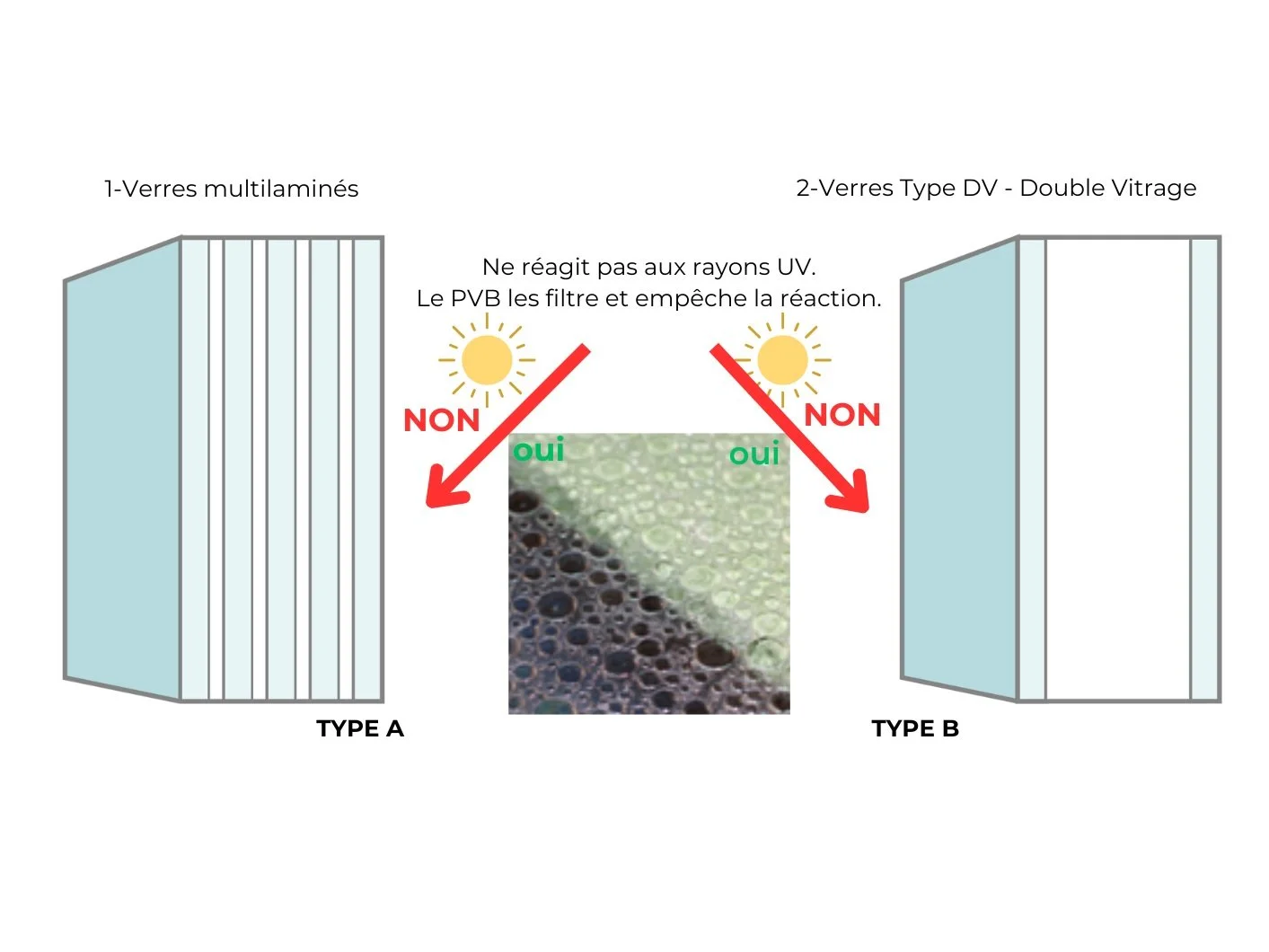 1-Verres multilaminés

2-Verres Type DV - Double Vitrage

Ne réagit pas aux rayons UV.
Le PVB les filtre et empêche la réaction.

NON

NON

oui

oui

TYPE A

TYPE B