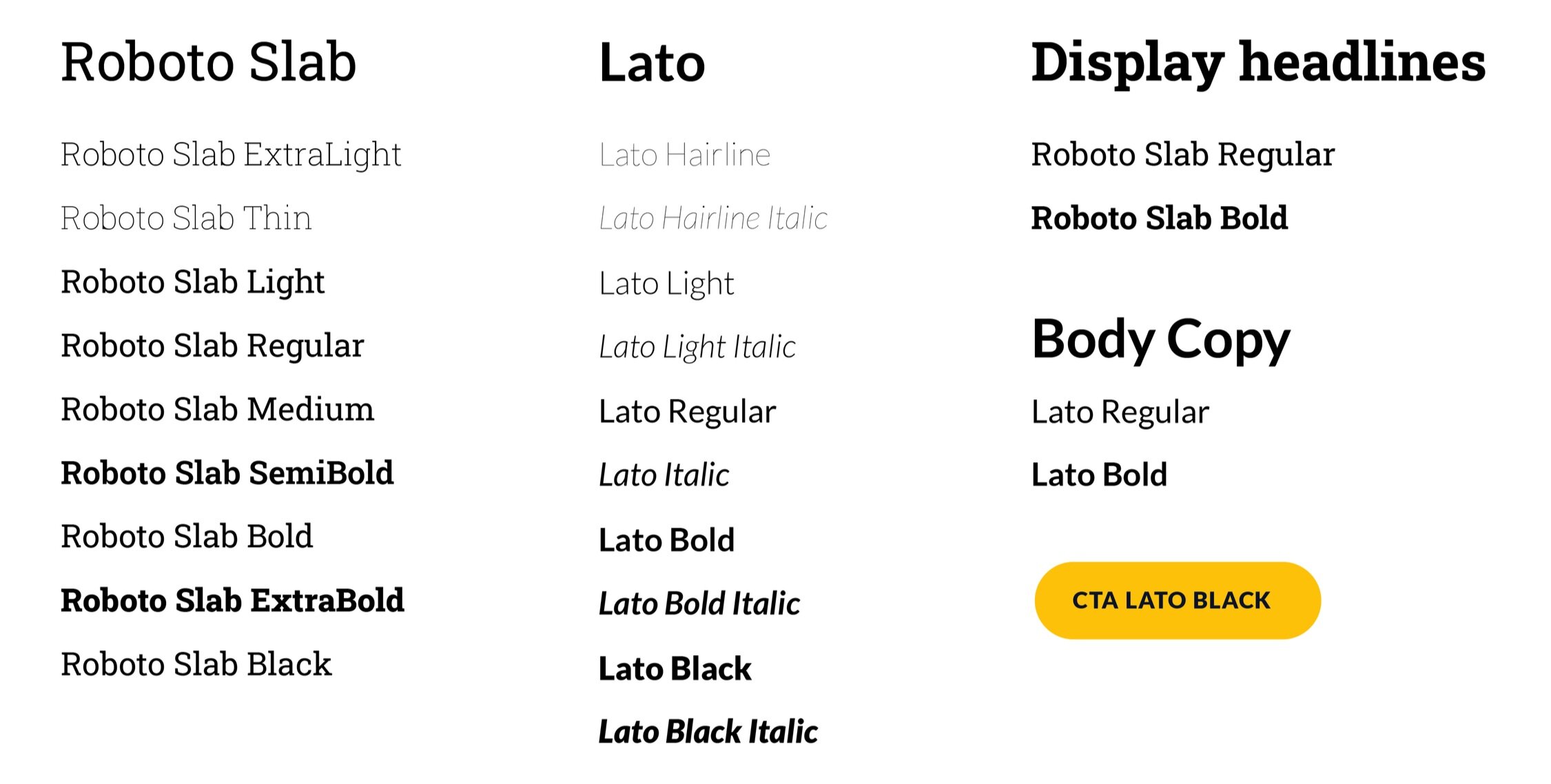 Roboto Slab

Roboto Slab ExtraLight

Roboto Slab Thin

Roboto Slab Light

Roboto Slab Regular

Roboto Slab Medium

Roboto Slab SemiBold

Roboto Slab Bold

Roboto Slab ExtraBold

Roboto Slab Black

Lato

Lato Hairline

Lato Hairline Italic

Lato Light

Lato Light Italic

Lato Regular

Lato Italic

Lato Bold

Lato Bold Italic

Lato Black

Lato Black Italic

Display headlines

Roboto Slab Regular

Roboto Slab Bold

Body Copy

Lato Regular

Lato Bold

CTA LATO BLACK