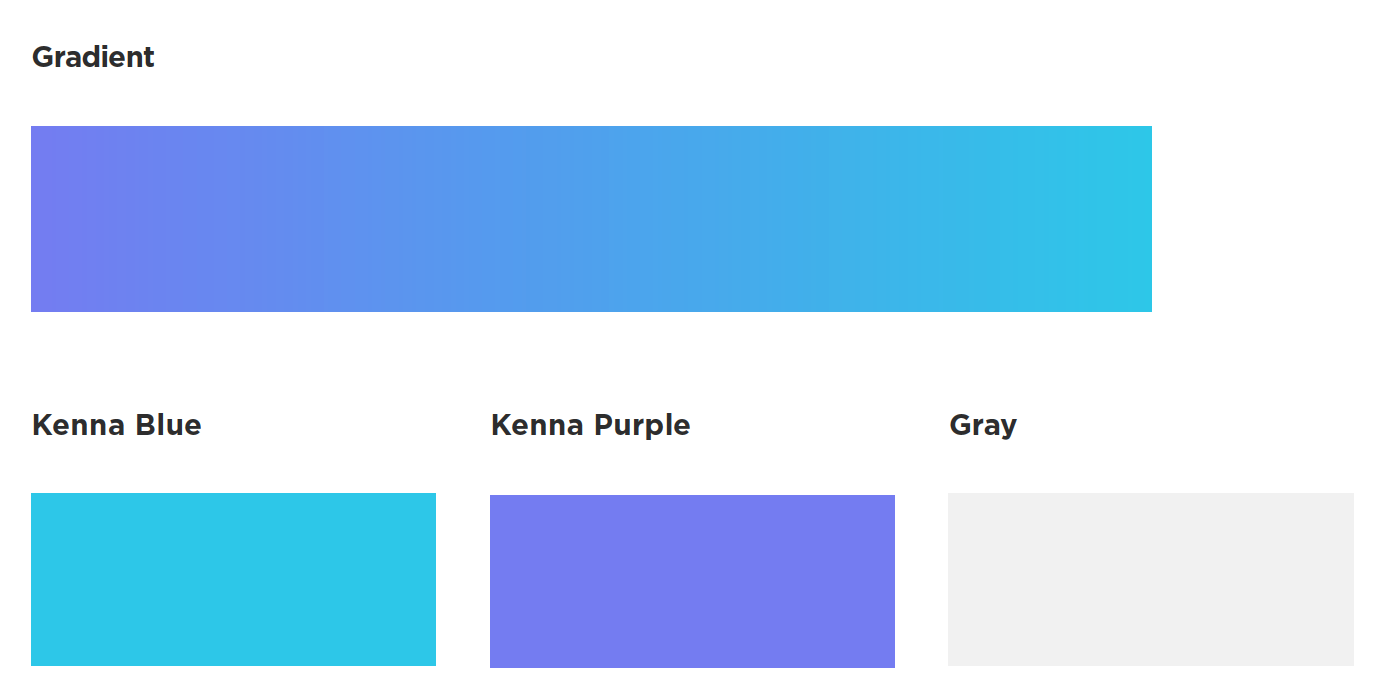 Gradient

Kenna Blue

Kenna Purple

Gray