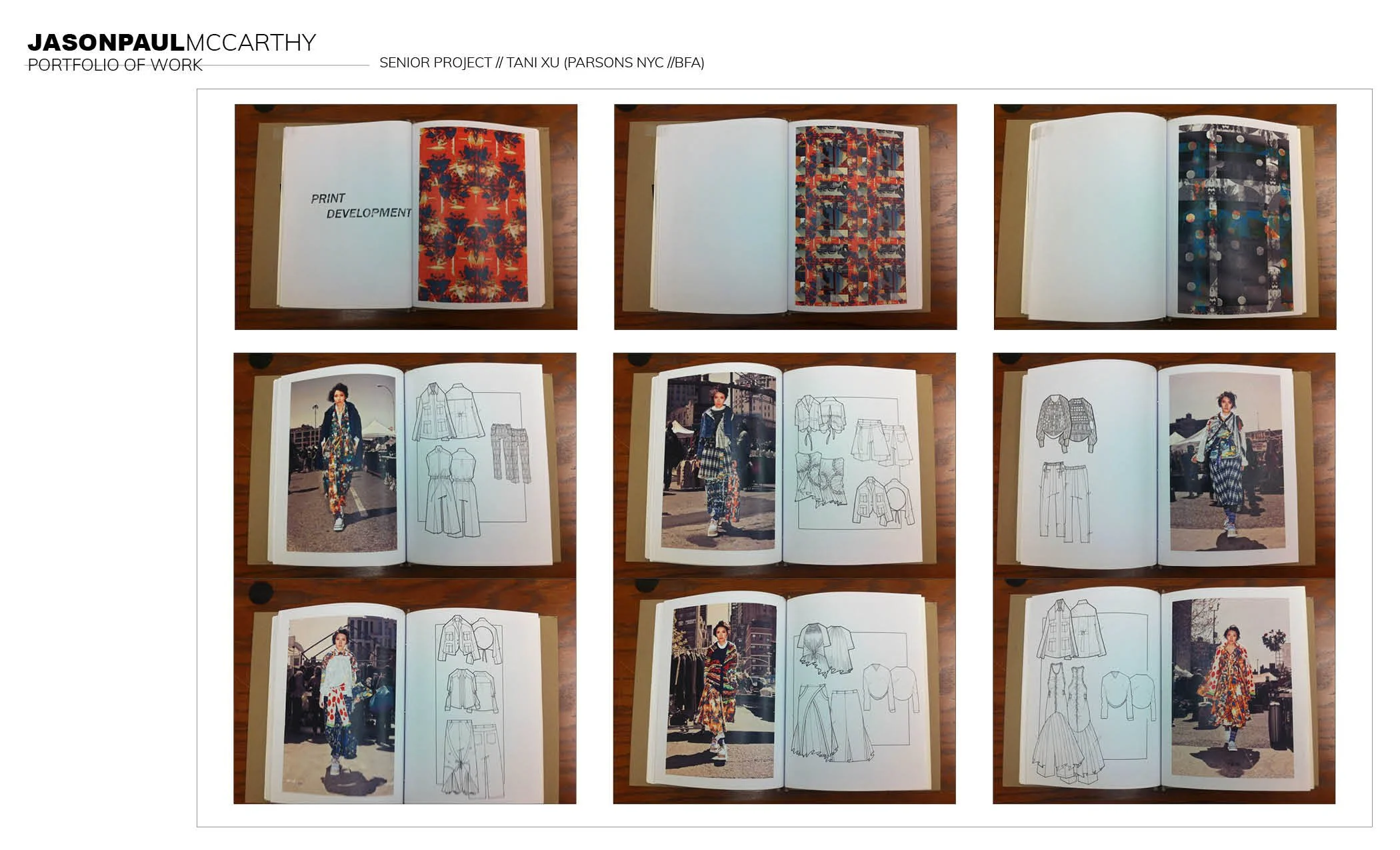 JASONPAULMCCARTHY
PORTFOLIO OF WORK

SENIOR PROJECT // TANI XU (PARSONS NYC //BFA)

PRINT
DEVELOPMENT