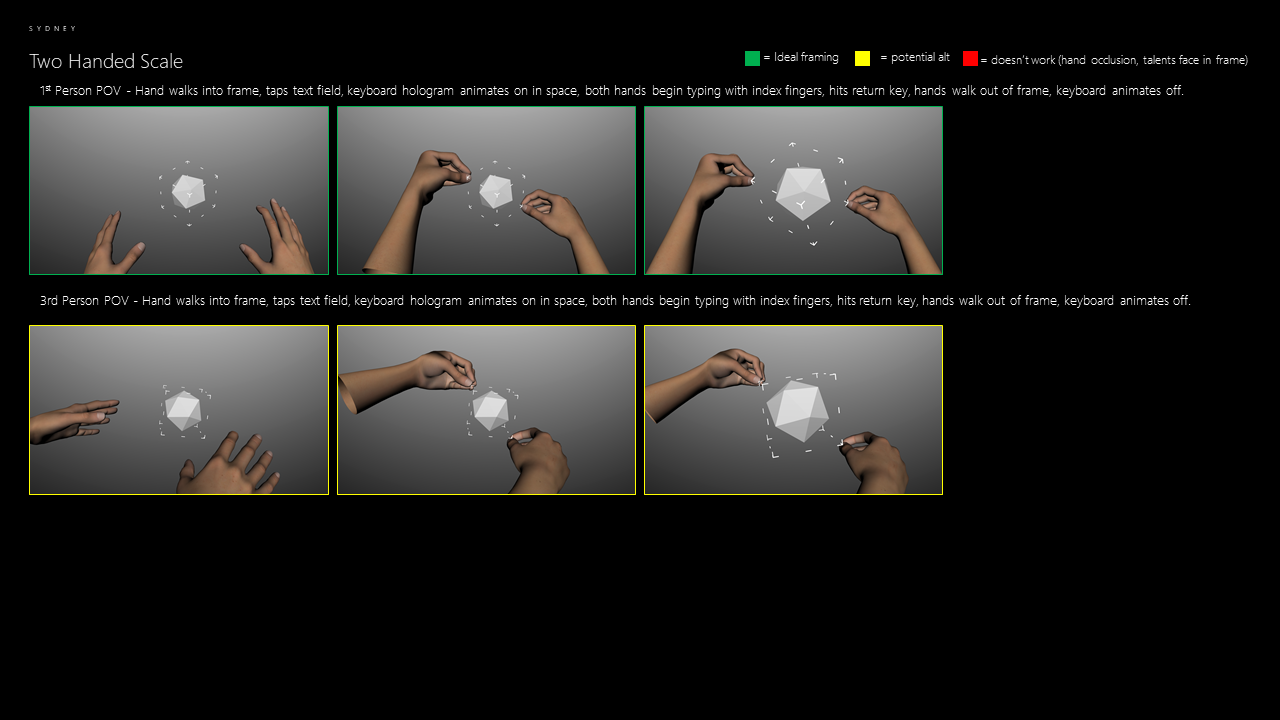 SYDNEY

Two Handed Scale

= Ideal framing = potential alt = doesn't work (hand occlusion, talents face in frame)

1st Person POV - Hand walks into frame, taps text field, keyboard hologram animates on in space, both hands begin typing with index fingers, hits return key, hands walk out of frame, keyboard animates off.

3rd Person POV - Hand walks into frame, taps text field, keyboard hologram animates on in space, both hands begin typing with index fingers, hits return key, hands walk out of frame, keyboard animates off.