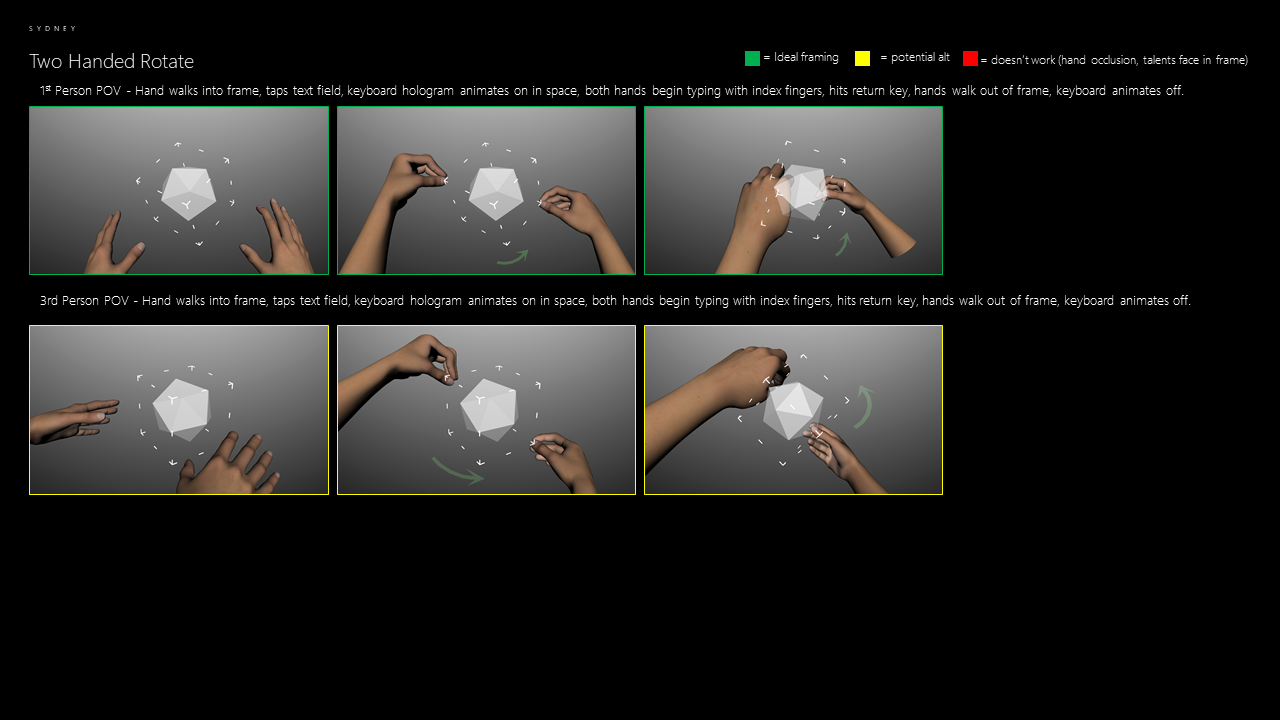 SYDNEY

Two Handed Rotate

= Ideal framing = potential alt = doesn't work (hand occlusion, talents face in frame)

1st Person POV - Hand walks into frame, taps text field, keyboard hologram animates on in space, both hands begin typing with index fingers, hits return key, hands walk out of frame, keyboard animates off.

3rd Person POV - Hand walks into frame, taps text field, keyboard hologram animates on in space, both hands begin typing with index fingers, hits return key, hands walk out of frame, keyboard animates off.