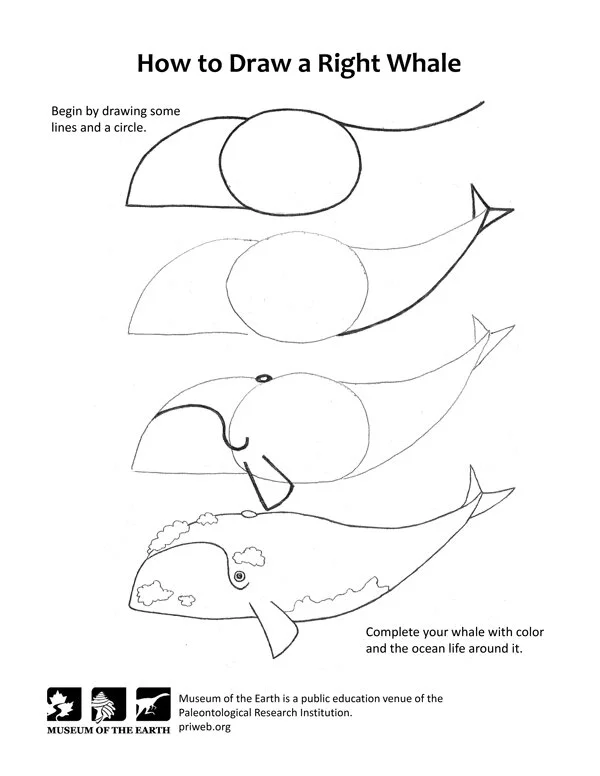 How to Draw a Right Whale

Begin by drawing some lines and a circle.

Complete your whale with color and the ocean life around it.

MUSEUM OF THE EARTH

Museum of the Earth is a public education venue of the Paleontological Research Institution.
priweb.org