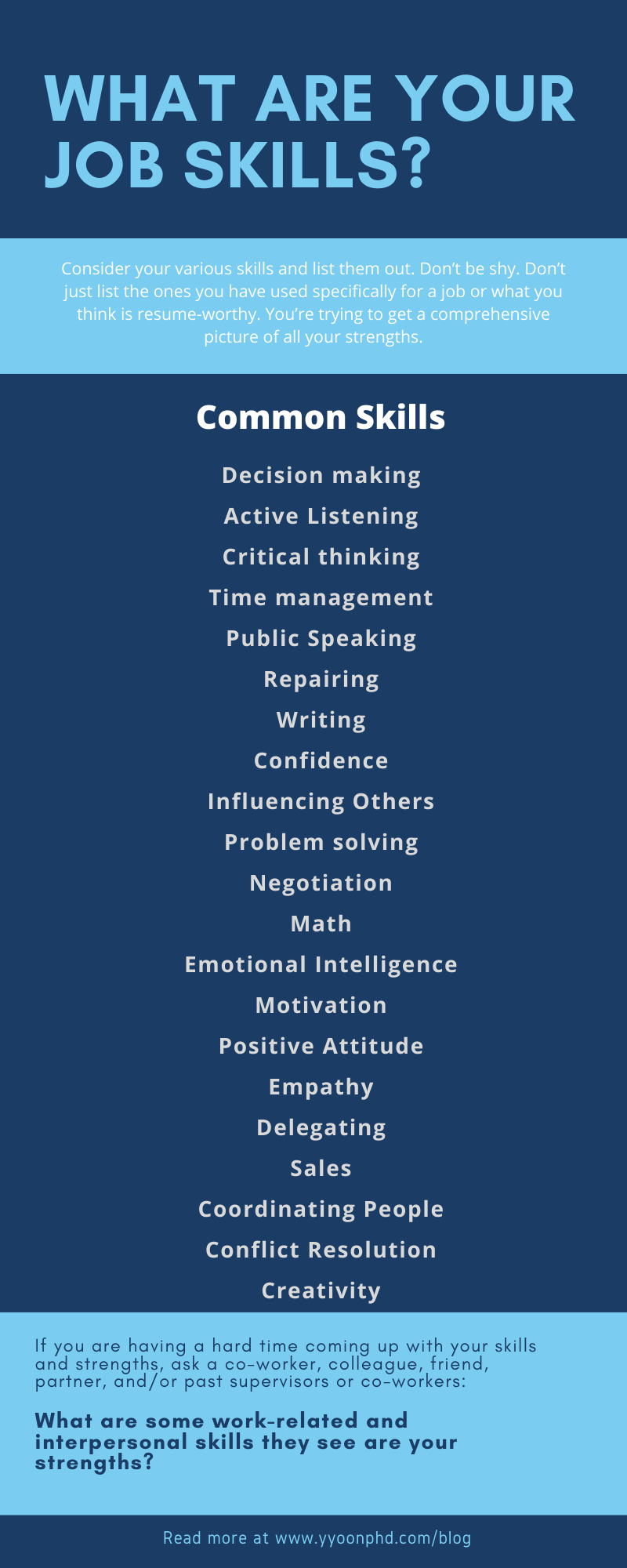 WHAT ARE YOUR JOB SKILLS?

Consider your various skills and list them out. Don't be shy. Don't just list the ones you have used specifically for a job or what you think is resume-worthy. You're trying to get a comprehensive picture of all your strengths.

Common Skills

Decision making
Active Listening
Critical thinking
Time management
Public Speaking
Repairing
Writing
Confidence
Influencing Others
Problem solving
Negotiation
Math
Emotional Intelligence
Motivation
Positive Attitude
Empathy
Delegating
Sales
Coordinating People
Conflict Resolution
Creativity

If you are having a hard time coming up with your skills and strengths, ask a co-worker, colleague, friend, partner, and/or past supervisors or co-workers:

What are some work-related and interpersonal skills they see are your strengths?

Read more at www.yyoonphd.com/blog