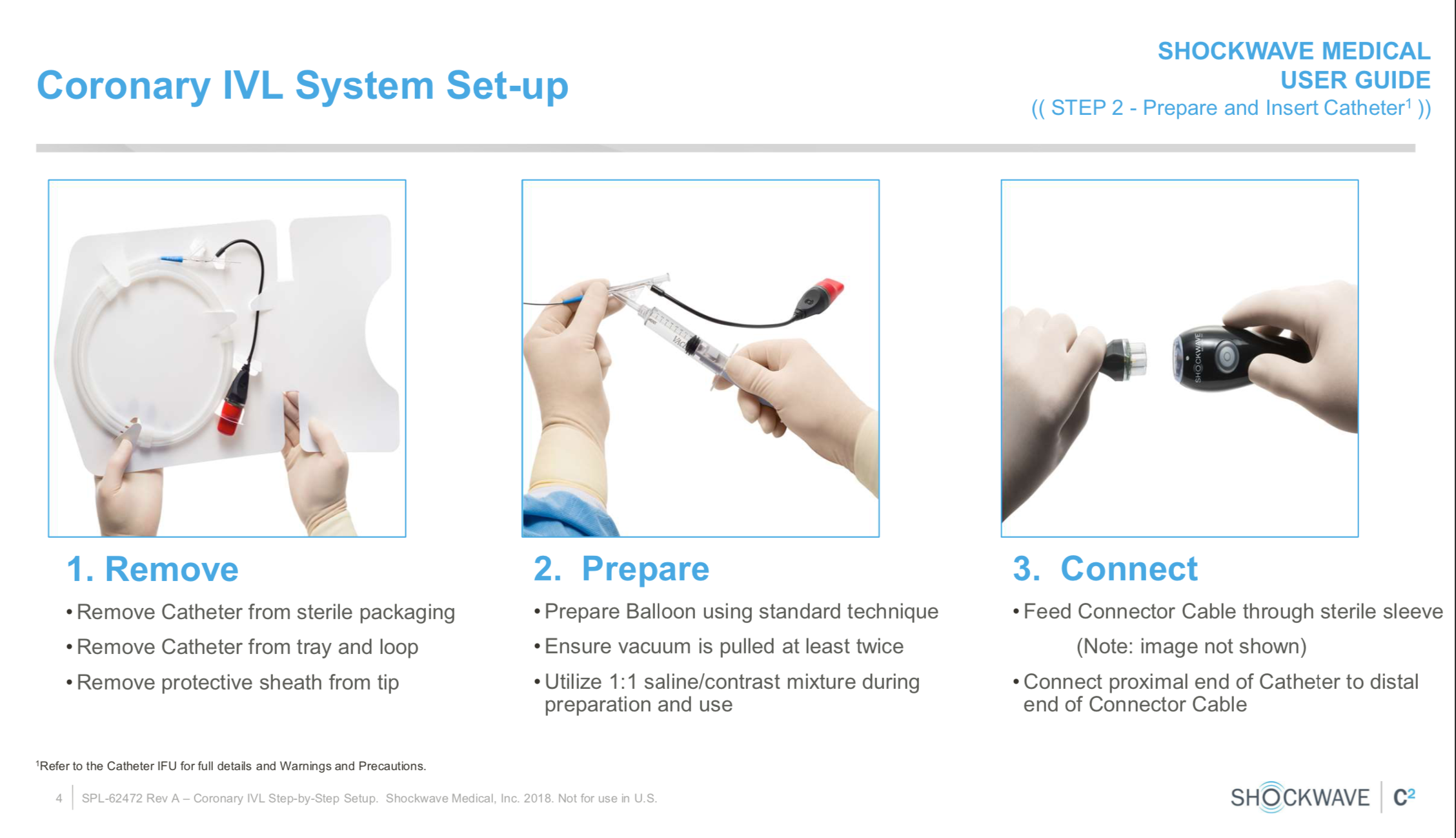 Coronary IVL System Set-up

SHOCKWAVE MEDICAL
USER GUIDE
(( STEP 2 - Prepare and Insert Catheter$^1$ ))

VAC

SHOCKWAVE

1. Remove
• Remove Catheter from sterile packaging
• Remove Catheter from tray and loop
• Remove protective sheath from tip

2. Prepare
• Prepare Balloon using standard technique
• Ensure vacuum is pulled at least twice
• Utilize 1:1 saline/contrast mixture during preparation and use

3. Connect
• Feed Connector Cable through sterile sleeve
(Note: image not shown)
• Connect proximal end of Catheter to distal end of Connector Cable

$^1$Refer to the Catheter IFU for full details and Warnings and Precautions.

4 | SPL-62472 Rev A – Coronary IVL Step-by-Step Setup. Shockwave Medical, Inc. 2018. Not for use in U.S.

SHOCKWAVE | C$^2$