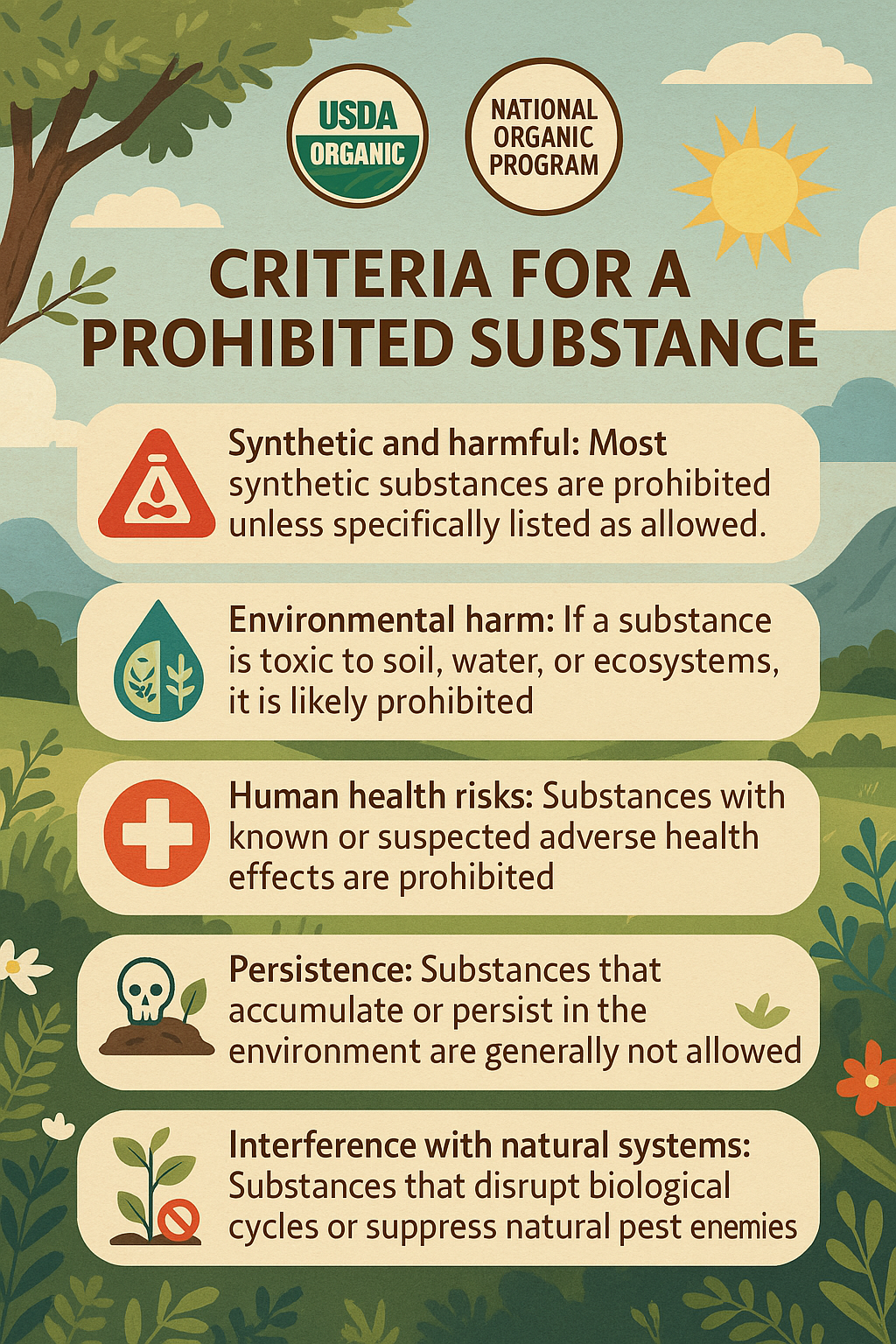 USDA ORGANIC

NATIONAL ORGANIC PROGRAM

CRITERIA FOR A PROHIBITED SUBSTANCE

Synthetic and harmful: Most synthetic substances are prohibited unless specifically listed as allowed.

Environmental harm: If a substance is toxic to soil, water, or ecosystems, it is likely prohibited

Human health risks: Substances with known or suspected adverse health effects are prohibited

Persistence: Substances that accumulate or persist in the environment are generally not allowed

Interference with natural systems: Substances that disrupt biological cycles or suppress natural pest enemies