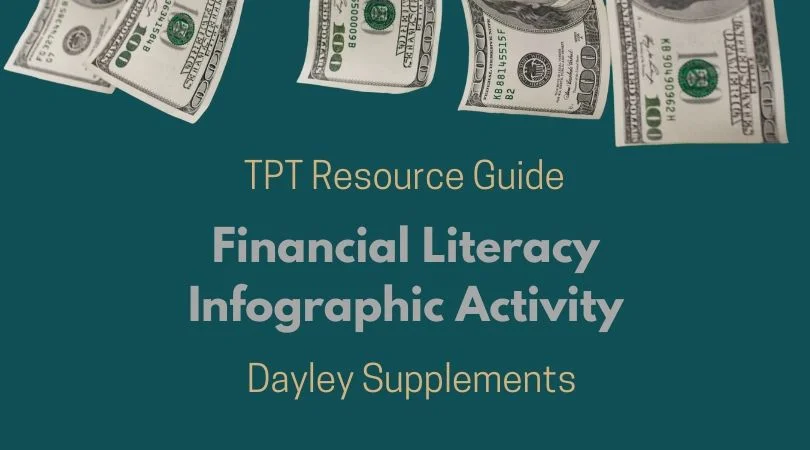 TPT Resource Guide

Financial Literacy Infographic Activity

Dayley Supplements