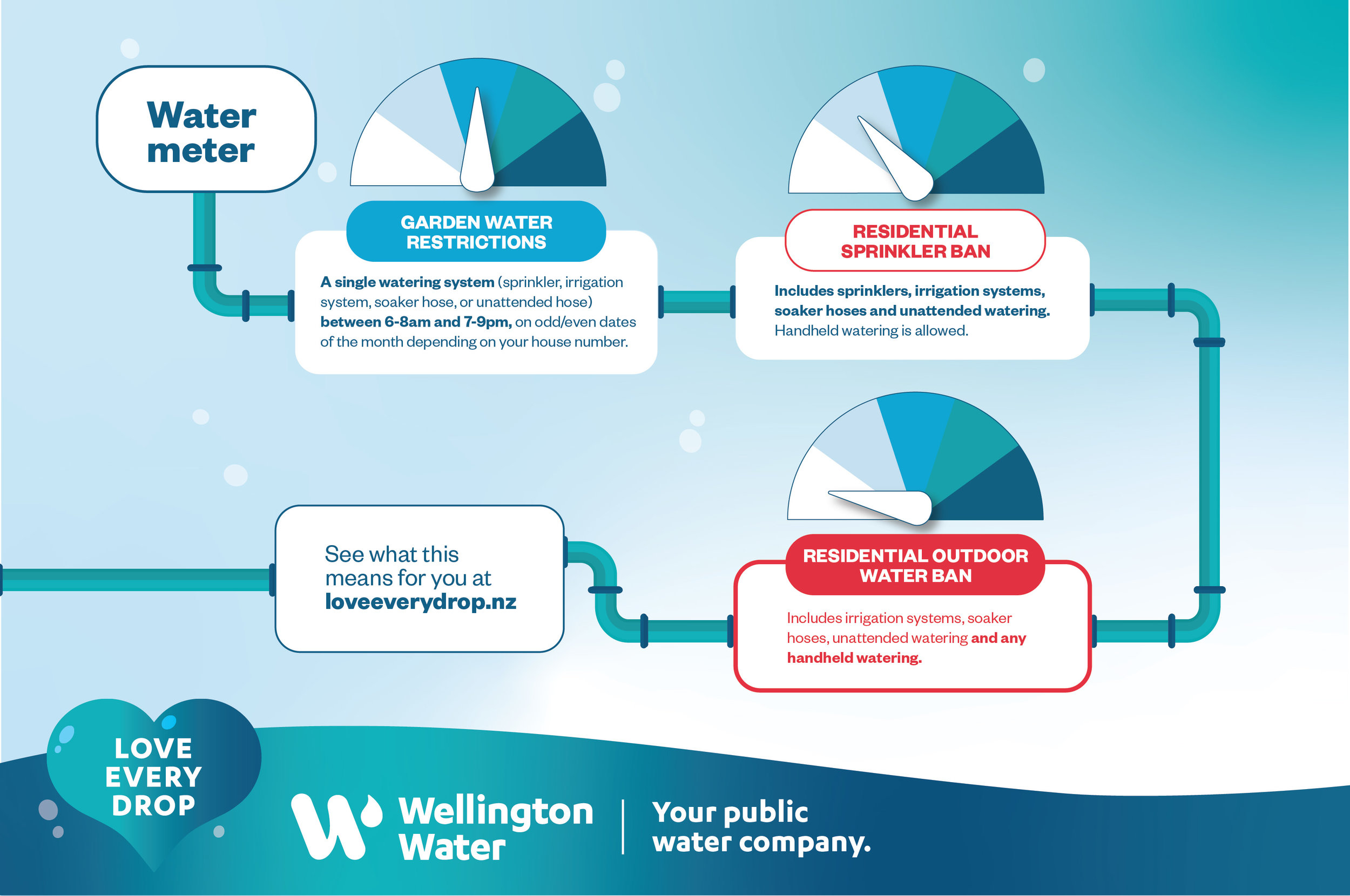 Water meter

GARDEN WATER RESTRICTIONS

A single watering system (sprinkler, irrigation system, soaker hose, or unattended hose) between 6-8am and 7-9pm, on odd/even dates of the month depending on your house number.

RESIDENTIAL SPRINKLER BAN

Includes sprinklers, irrigation systems, soaker hoses and unattended watering. Handheld watering is allowed.

RESIDENTIAL OUTDOOR WATER BAN

Includes irrigation systems, soaker hoses, unattended watering and any handheld watering.

See what this means for you at loveeverydrop.nz

LOVE EVERY DROP

Wellington Water

Your public water company.