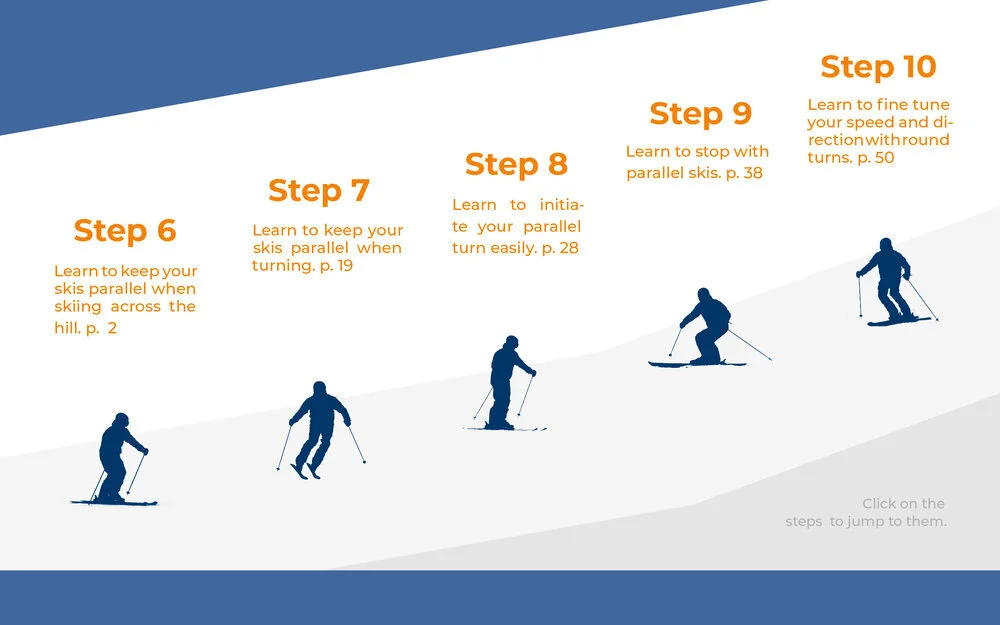 Step 6

Learn to keep your skis parallel when skiing across the hill. p. 2

Step 7

Learn to keep your skis parallel when turning. p. 19

Step 8

Learn to initiate your parallel turn easily. p. 28

Step 9

Learn to stop with parallel skis. p. 38

Step 10

Learn to fine tune your speed and direction with round turns. p. 50

Click on the steps to jump to them.