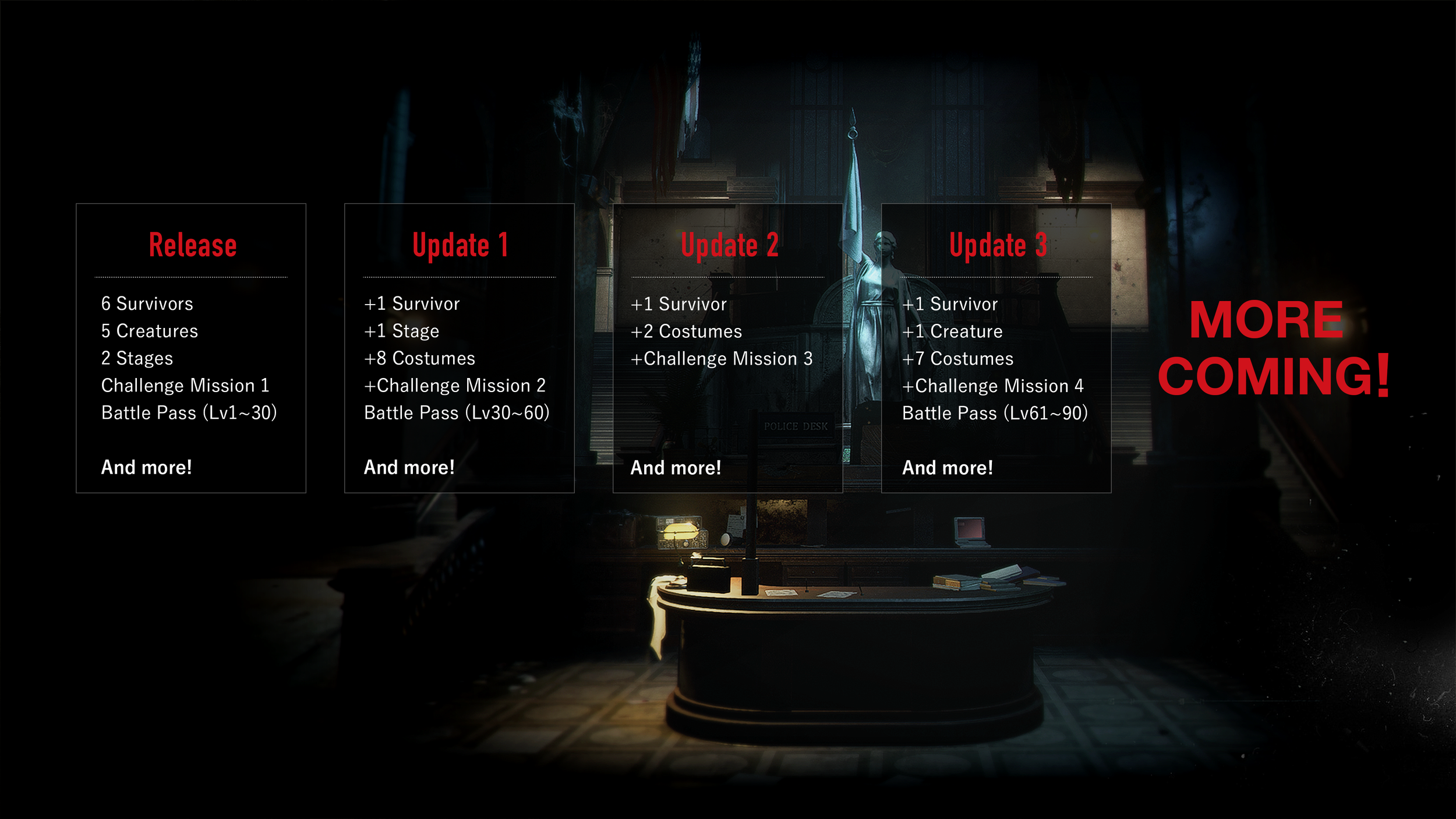 Release

6 Survivors
5 Creatures
2 Stages
Challenge Mission 1
Battle Pass (Lv1~30)

And more!

Update 1

+1 Survivor
+1 Stage
+8 Costumes
+Challenge Mission 2
Battle Pass (Lv30~60)

And more!

Update 2

+1 Survivor
+2 Costumes
+Challenge Mission 3

POLICE DESK

And more!

Update 3

+1 Survivor
+1 Creature
+7 Costumes
+Challenge Mission 4
Battle Pass (Lv61~90)

And more!

MORE COMING!