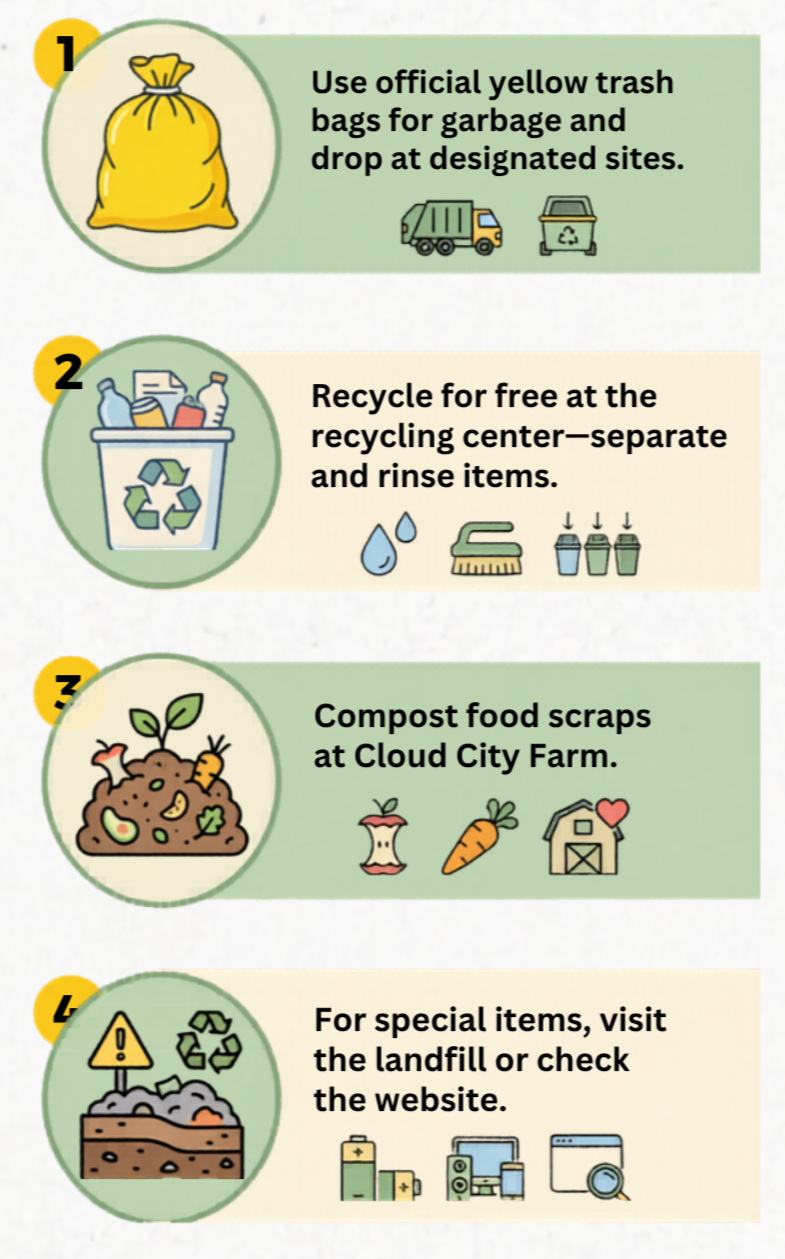 1

Use official yellow trash bags for garbage and drop at designated sites.

2

Recycle for free at the recycling center—separate and rinse items.

3

Compost food scraps at Cloud City Farm.

4

For special items, visit the landfill or check the website.