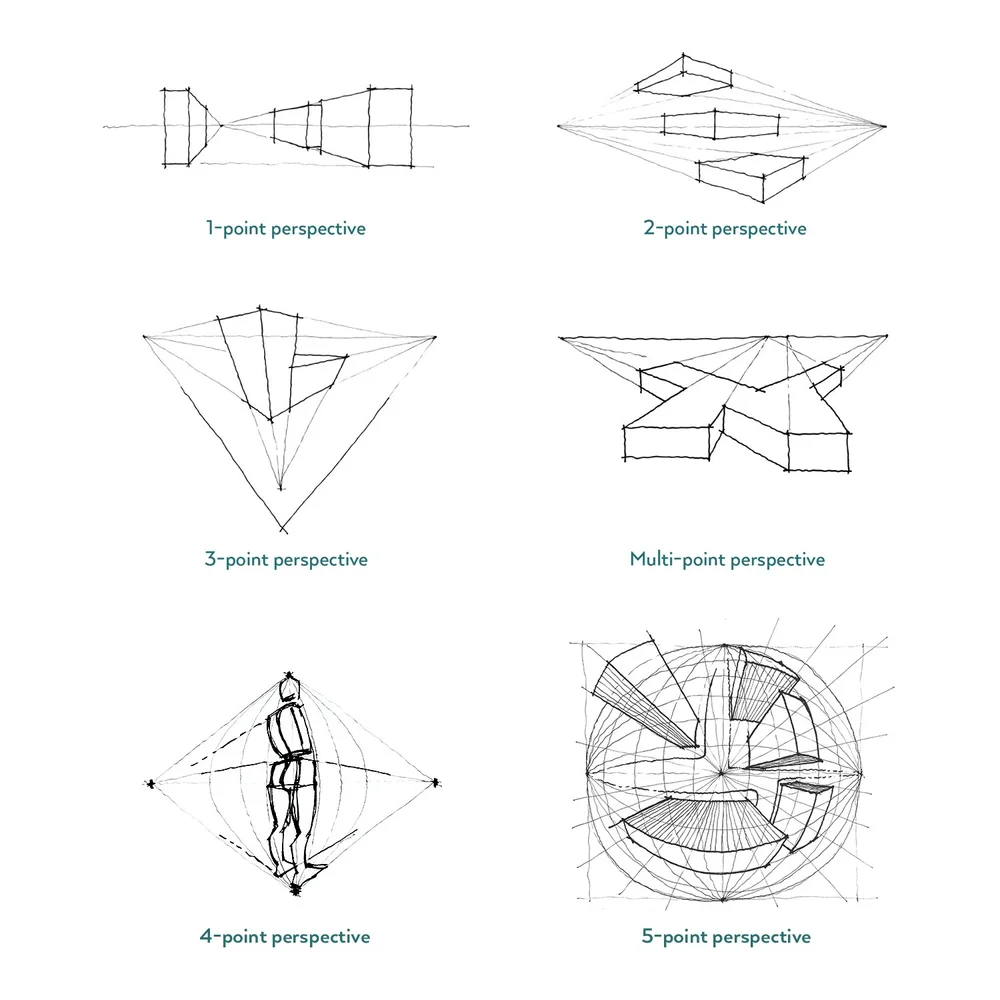 1-point perspective

2-point perspective

3-point perspective

Multi-point perspective

4-point perspective

5-point perspective