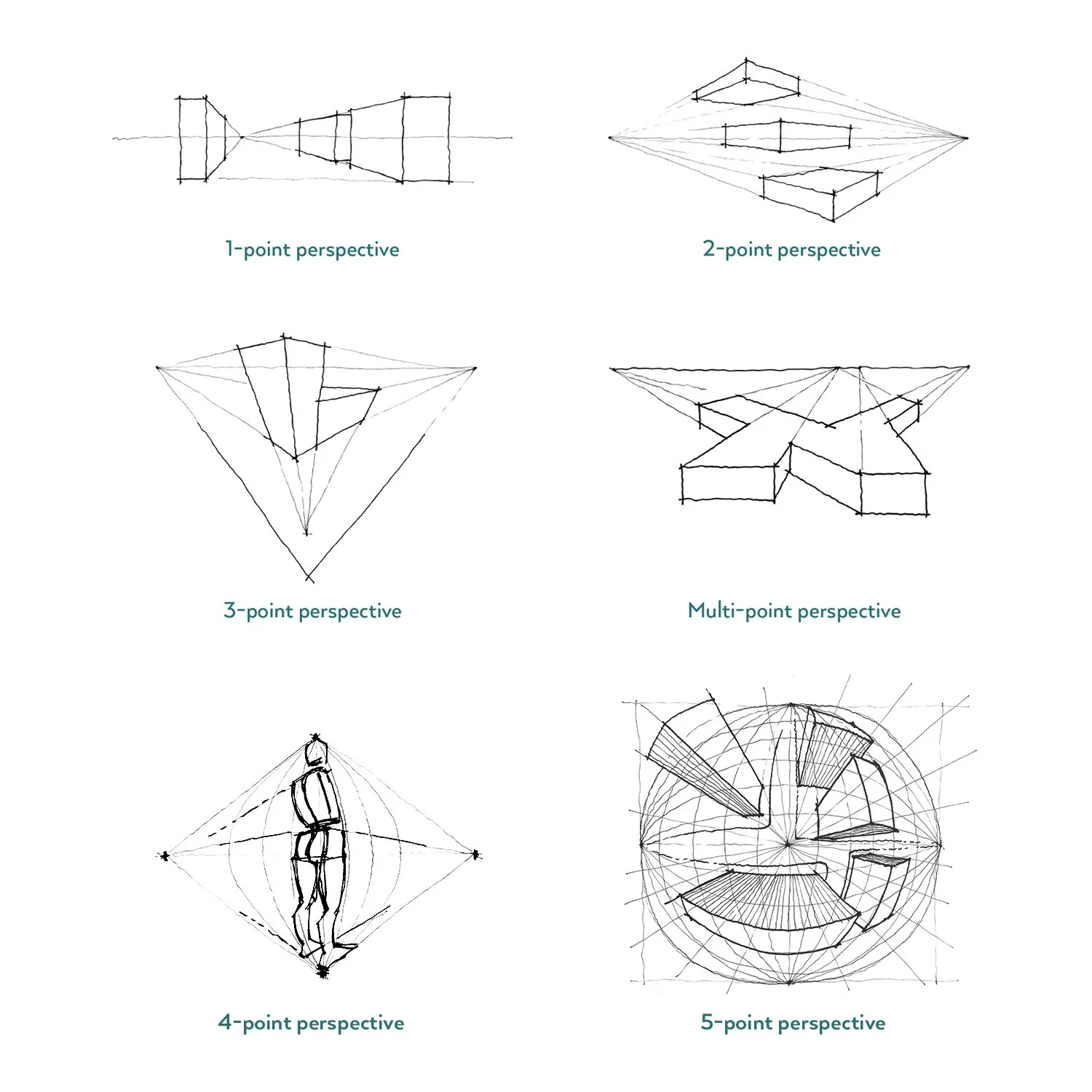 1-point perspective

2-point perspective

3-point perspective

Multi-point perspective

4-point perspective

5-point perspective