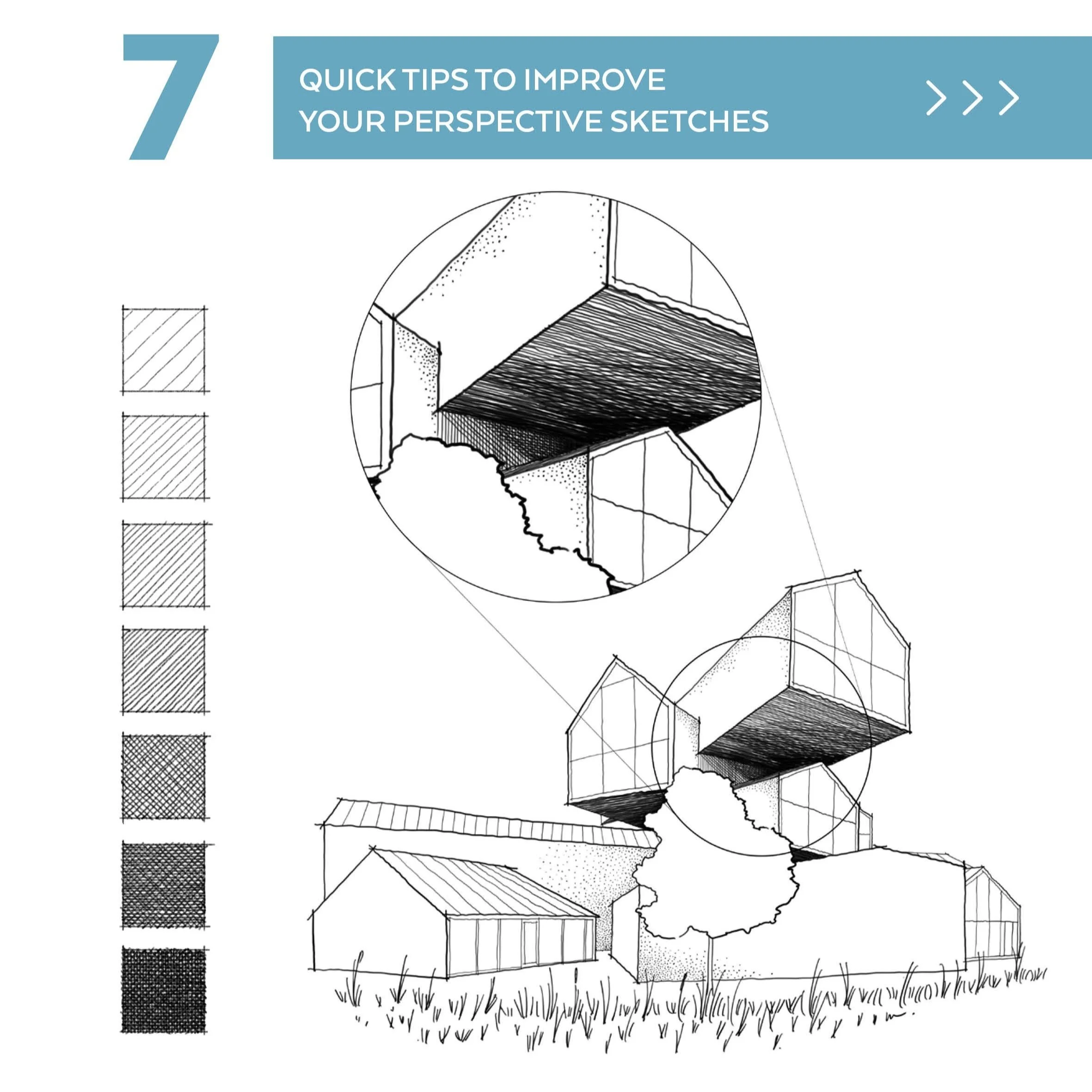 7

QUICK TIPS TO IMPROVE YOUR PERSPECTIVE SKETCHES

>>>