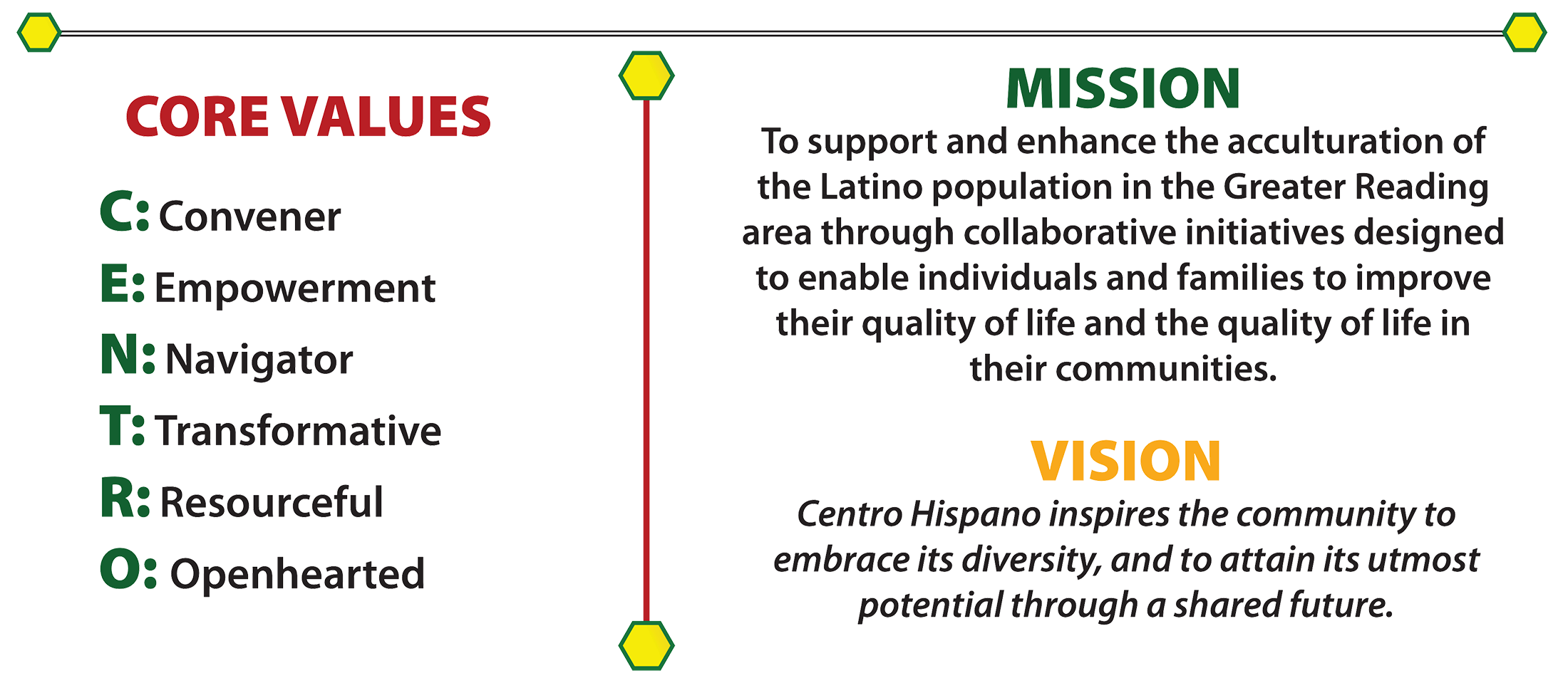 CORE VALUES

C: Convener
E: Empowerment
N: Navigator
T: Transformative
R: Resourceful
O: Openhearted

MISSION

To support and enhance the acculturation of the Latino population in the Greater Reading area through collaborative initiatives designed to enable individuals and families to improve their quality of life and the quality of life in their communities.

VISION

Centro Hispano inspires the community to embrace its diversity, and to attain its utmost potential through a shared future.