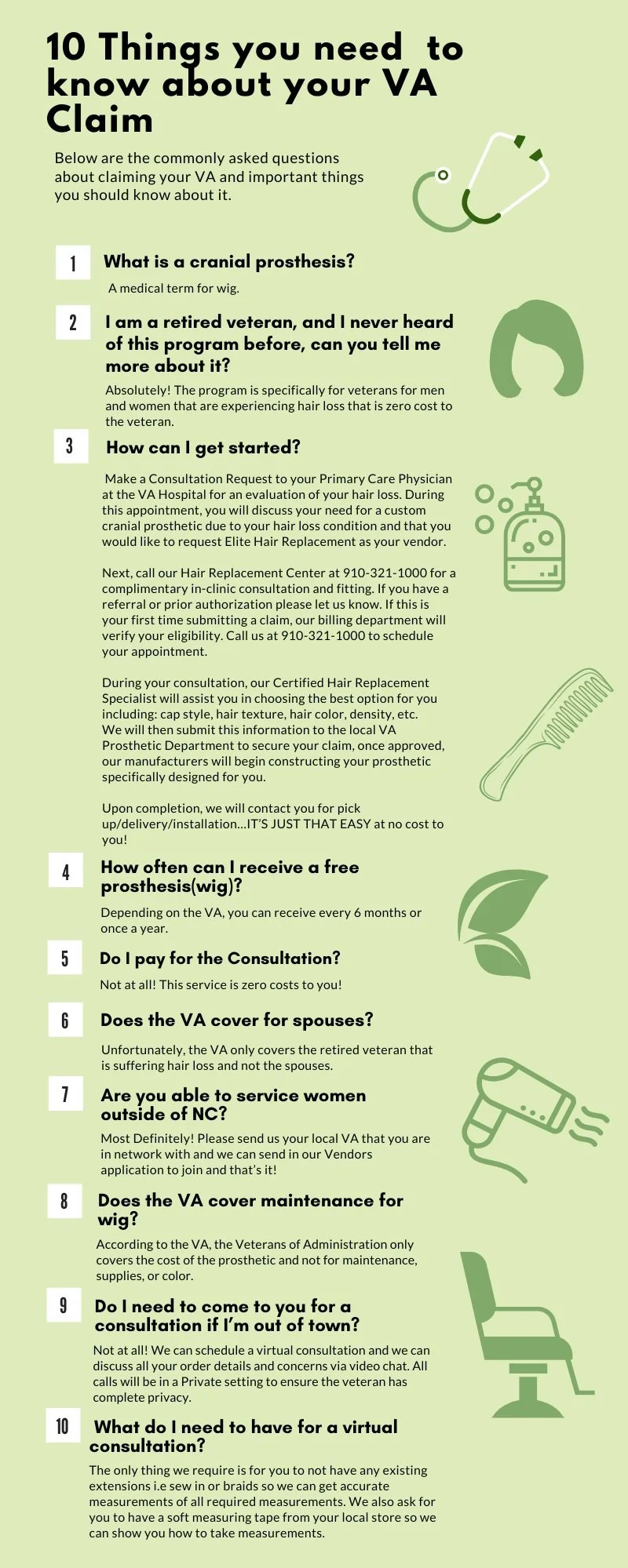 10 Things you need to know about your VA Claim

Below are the commonly asked questions about claiming your VA and important things you should know about it.

1
What is a cranial prosthesis?

A medical term for wig.

2
I am a retired veteran, and I never heard of this program before, can you tell me more about it?

Absolutely! The program is specifically for veterans for men and women that are experiencing hair loss that is zero cost to the veteran.

3
How can I get started?

Make a Consultation Request to your Primary Care Physician at the VA Hospital for an evaluation of your hair loss. During this appointment, you will discuss your need for a custom cranial prosthetic due to your hair loss condition and that you would like to request Elite Hair Replacement as your vendor.

Next, call our Hair Replacement Center at 910-321-1000 for a complimentary in-clinic consultation and fitting. If you have a referral or prior authorization please let us know. If this is your first time submitting a claim, our billing department will verify your eligibility. Call us at 910-321-1000 to schedule your appointment.

During your consultation, our Certified Hair Replacement Specialist will assist you in choosing the best option for you including: cap style, hair texture, hair color, density, etc. We will then submit this information to the local VA Prosthetic Department to secure your claim, once approved, our manufacturers will begin constructing your prosthetic specifically designed for you.

Upon completion, we will contact you for pick up/delivery/installation...IT'S JUST THAT EASY at no cost to you!

4
How often can I receive a free prosthesis(wig)?

Depending on the VA, you can receive every 6 months or once a year.

5
Do I pay for the Consultation?

Not at all! This service is zero costs to you!

6
Does the VA cover for spouses?

Unfortunately, the VA only covers the retired veteran that is suffering hair loss and not the spouses.

7
Are you able to service women outside of NC?

Most Definitely! Please send us your local VA that you are in network with and we can send in our Vendors application to join and that's it!

8
Does the VA cover maintenance for wig?

According to the VA, the Veterans of Administration only covers the cost of the prosthetic and not for maintenance, supplies, or color.

9
Do I need to come to you for a consultation if I'm out of town?

Not at all! We can schedule a virtual consultation and we can discuss all your order details and concerns via video chat. All calls will be in a Private setting to ensure the veteran has complete privacy.

10
What do I need to have for a virtual consultation?

The only thing we require is for you to not have any existing extensions i.e sew in or braids so we can get accurate measurements of all required measurements. We also ask for you to have a soft measuring tape from your local store so we can show you how to take measurements.