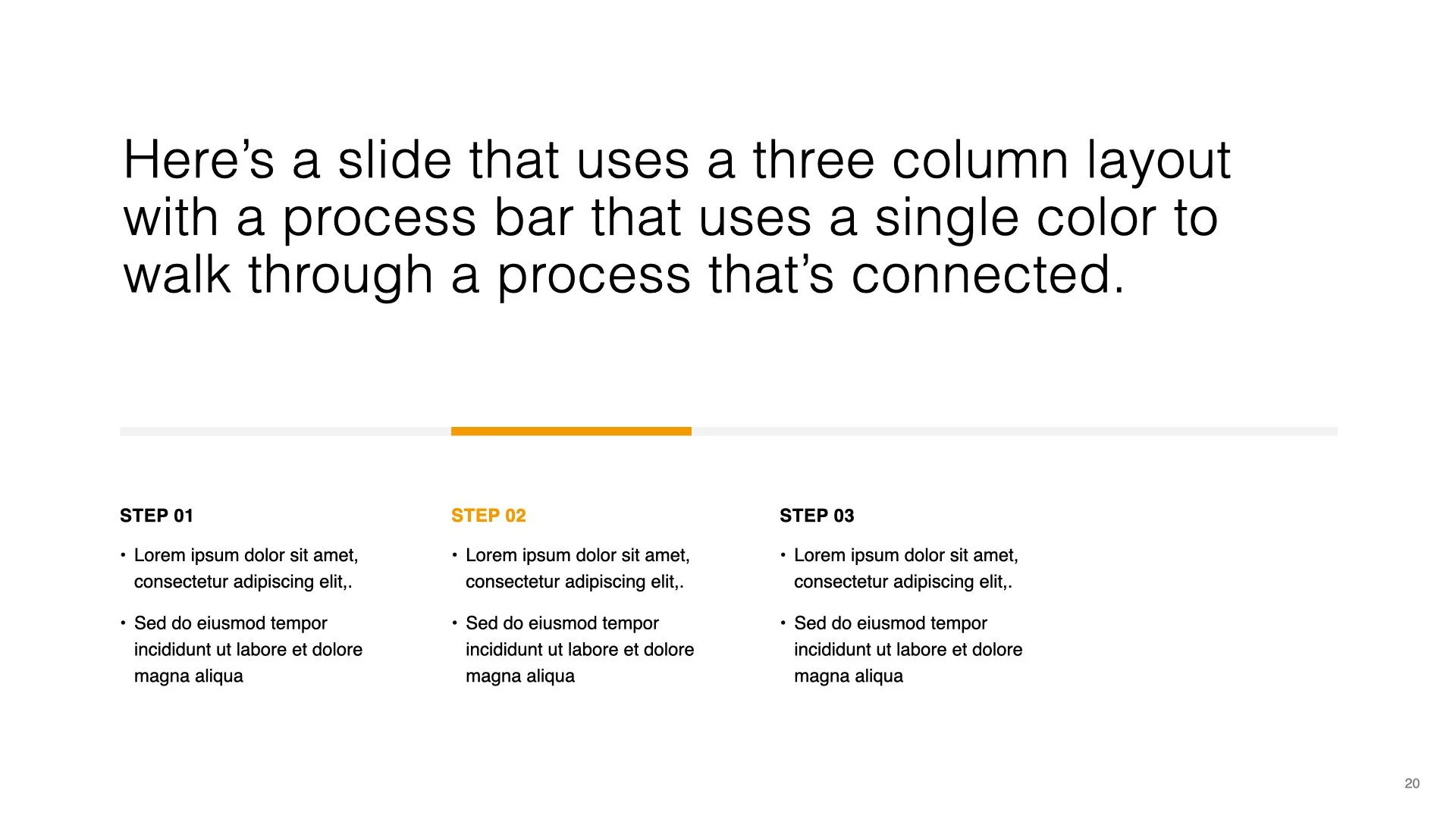 Here’s a slide that uses a three column layout with a process bar that uses a single color to walk through a process that’s connected.

STEP 01

• Lorem ipsum dolor sit amet, consectetur adipiscing elit,.

• Sed do eiusmod tempor incididunt ut labore et dolore magna aliqua

STEP 02

• Lorem ipsum dolor sit amet, consectetur adipiscing elit,.

• Sed do eiusmod tempor incididunt ut labore et dolore magna aliqua

STEP 03

• Lorem ipsum dolor sit amet, consectetur adipiscing elit,.

• Sed do eiusmod tempor incididunt ut labore et dolore magna aliqua

20