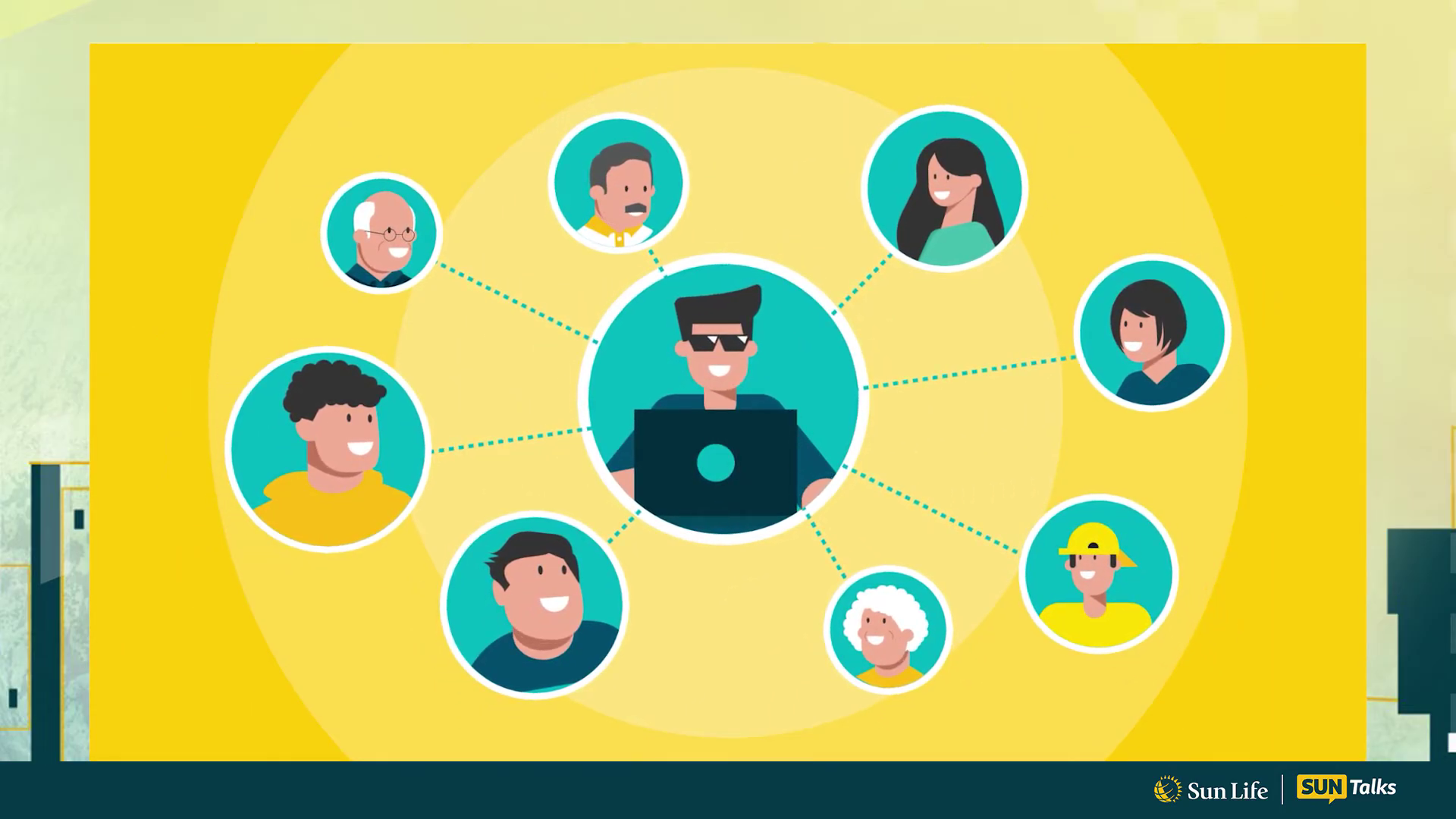 Sun Life SUN Talks