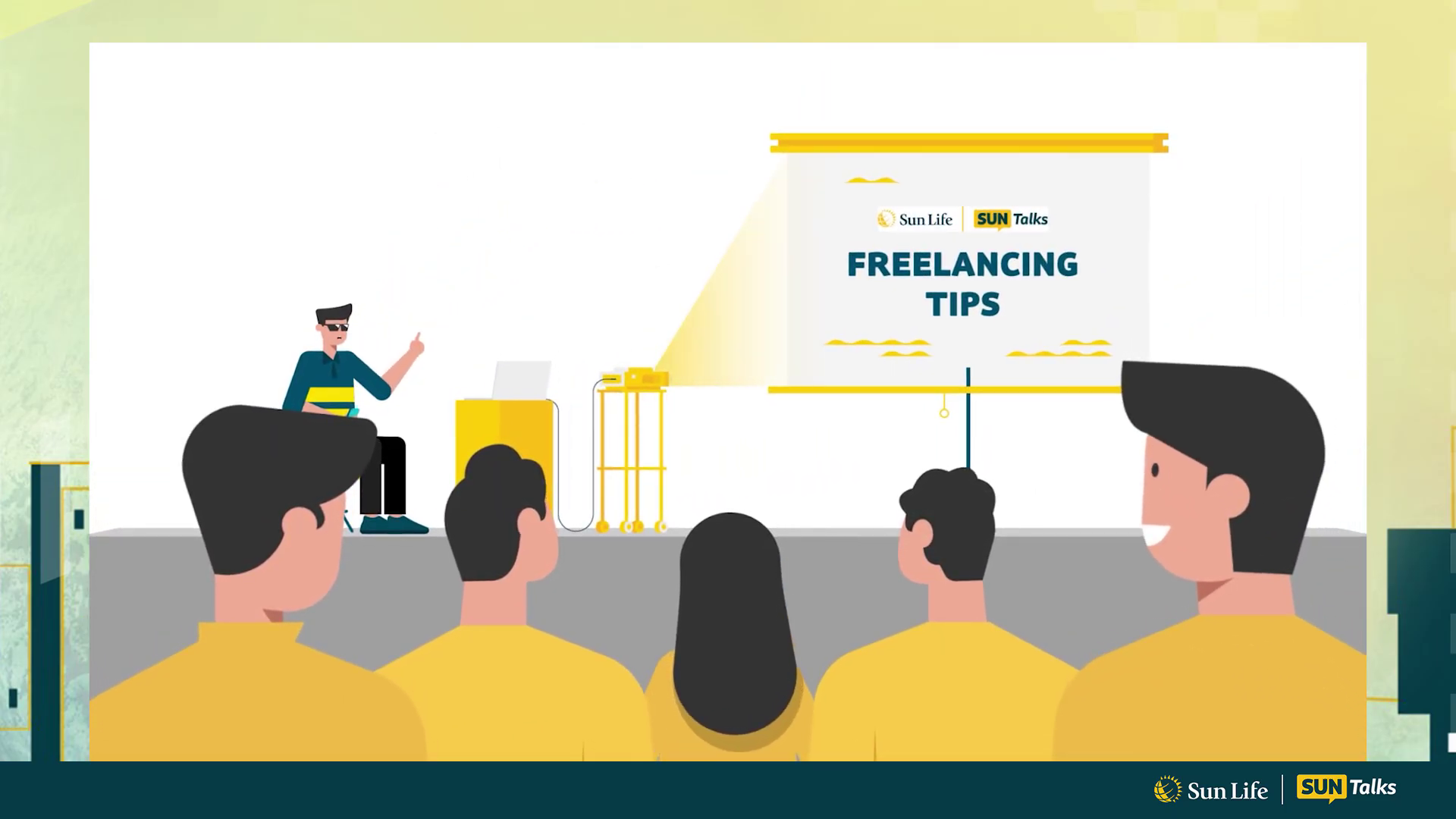 Sun Life | SUN Talks

FREELANCING TIPS

Sun Life | SUN Talks