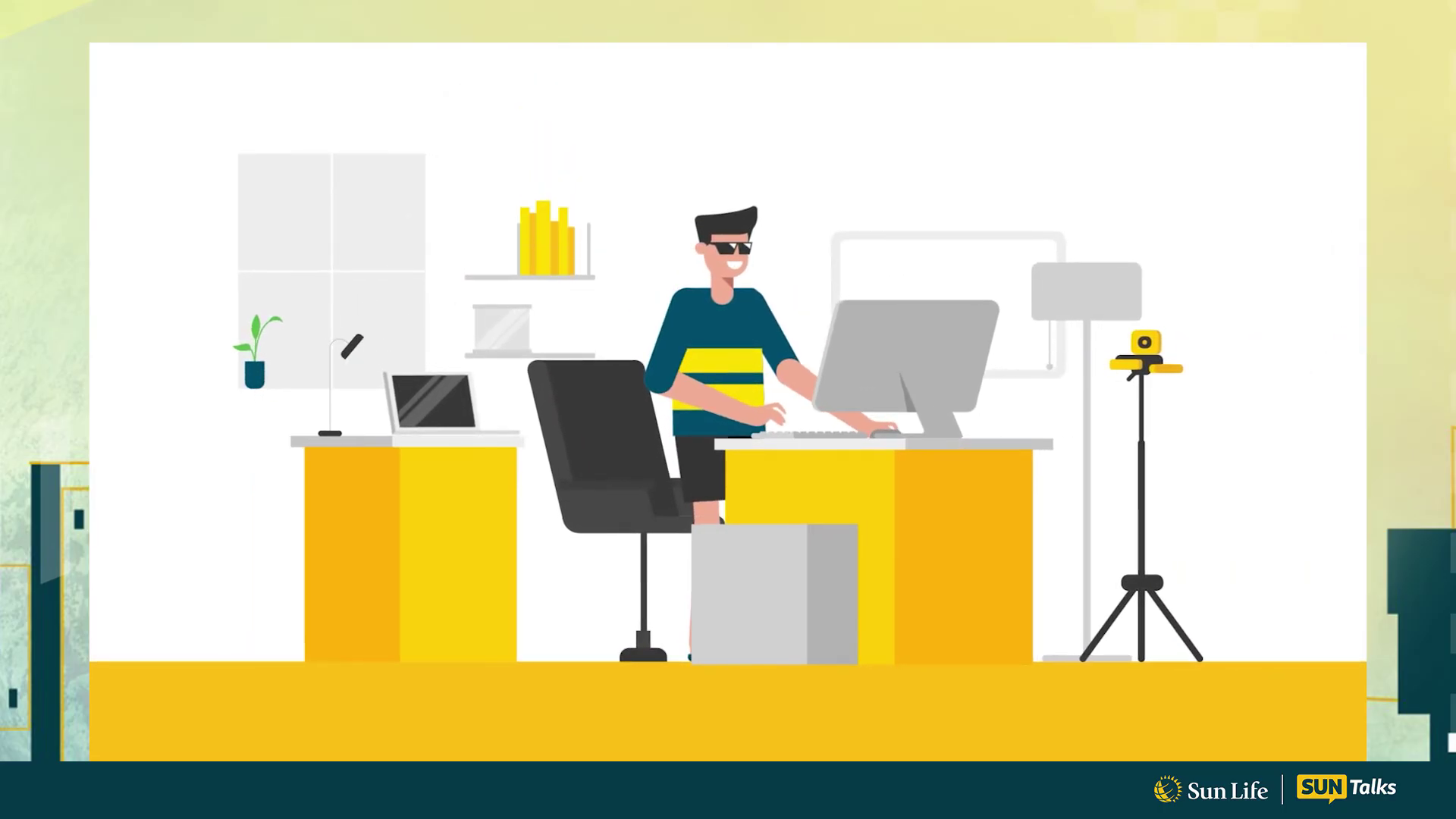 Sun Life SUN Talks