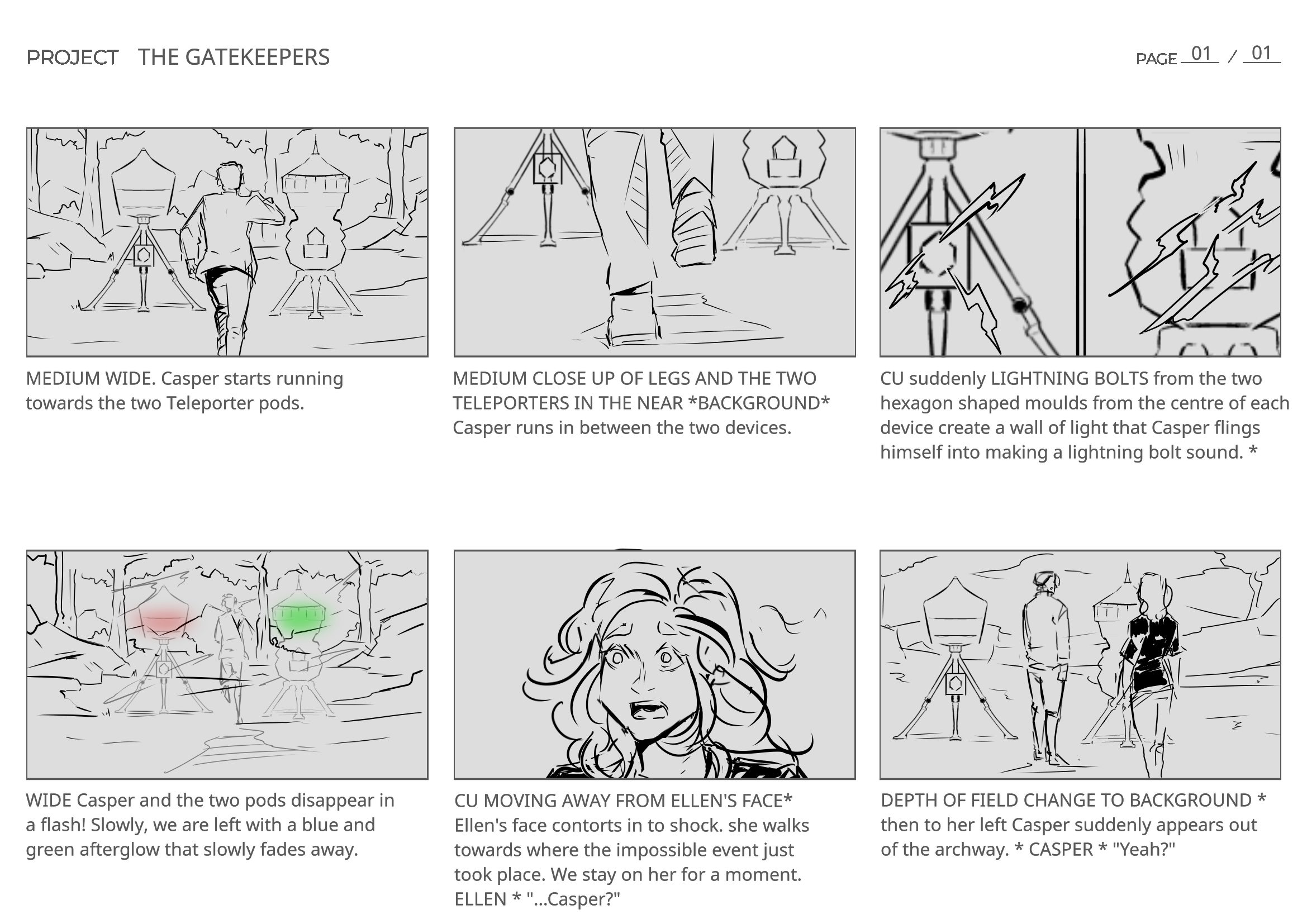 PROJECT THE GATEKEEPERS

PAGE 01 / 01

MEDIUM WIDE. Casper starts running towards the two Teleporter pods.

MEDIUM CLOSE UP OF LEGS AND THE TWO TELEPORTERS IN THE NEAR *BACKGROUND* Casper runs in between the two devices.

CU suddenly LIGHTNING BOLTS from the two hexagon shaped moulds from the centre of each device create a wall of light that Casper flings himself into making a lightning bolt sound. *

WIDE Casper and the two pods disappear in a flash! Slowly, we are left with a blue and green afterglow that slowly fades away.

CU MOVING AWAY FROM ELLEN'S FACE* Ellen's face contorts in to shock. she walks towards where the impossible event just took place. We stay on her for a moment. ELLEN * "...Casper?"

DEPTH OF FIELD CHANGE TO BACKGROUND * then to her left Casper suddenly appears out of the archway. * CASPER * "Yeah?"