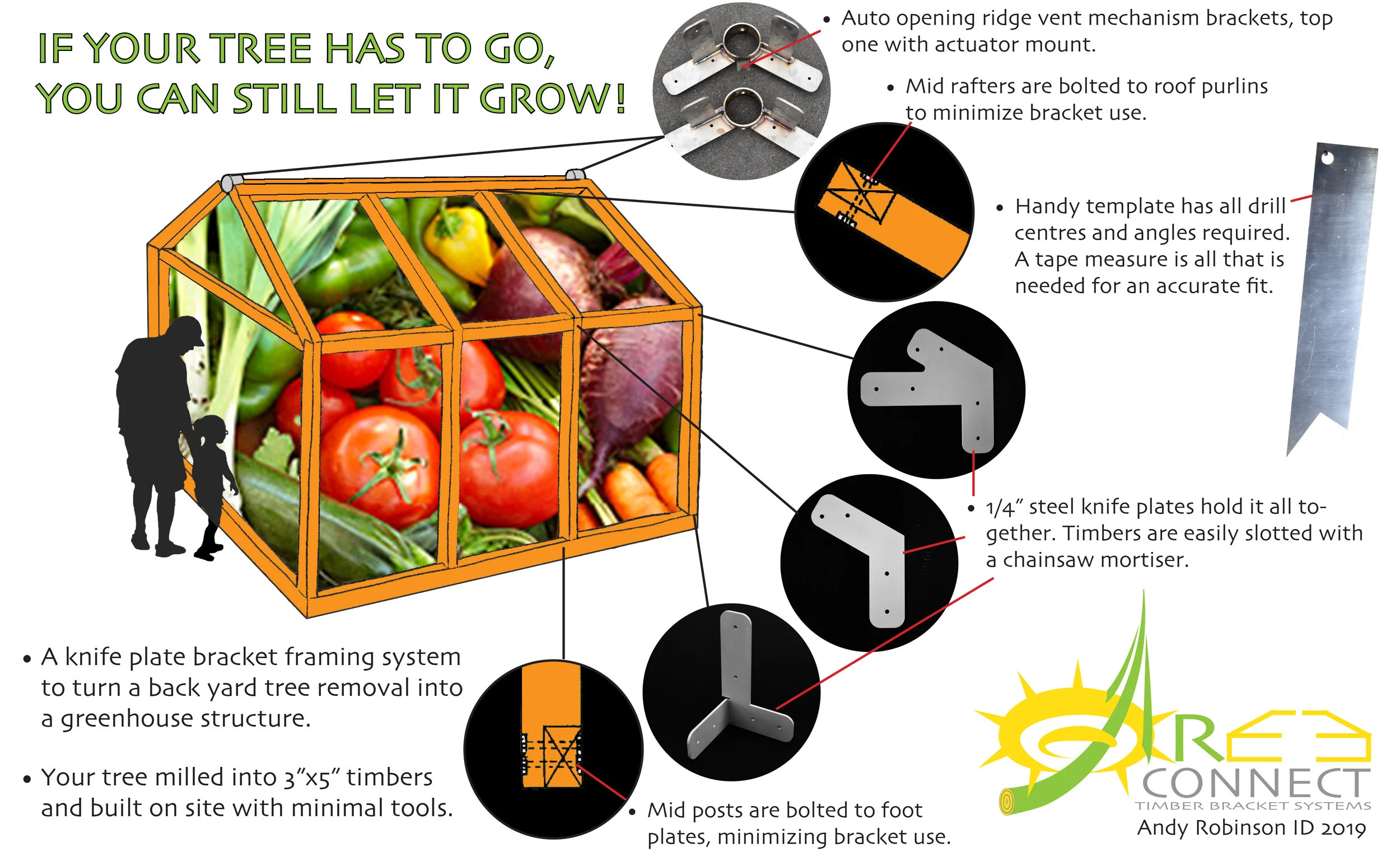 IF YOUR TREE HAS TO GO,
YOU CAN STILL LET IT GROW!

• Auto opening ridge vent mechanism brackets, top one with actuator mount.

• Mid rafters are bolted to roof purlins to minimize bracket use.

• Handy template has all drill centres and angles required. A tape measure is all that is needed for an accurate fit.

• 1/4" steel knife plates hold it all together. Timbers are easily slotted with a chainsaw mortiser.

• A knife plate bracket framing system to turn a back yard tree removal into a greenhouse structure.

• Your tree milled into 3"x5" timbers and built on site with minimal tools.

• Mid posts are bolted to foot plates, minimizing bracket use.

TREE CONNECT
TIMBER BRACKET SYSTEMS
Andy Robinson ID 2019