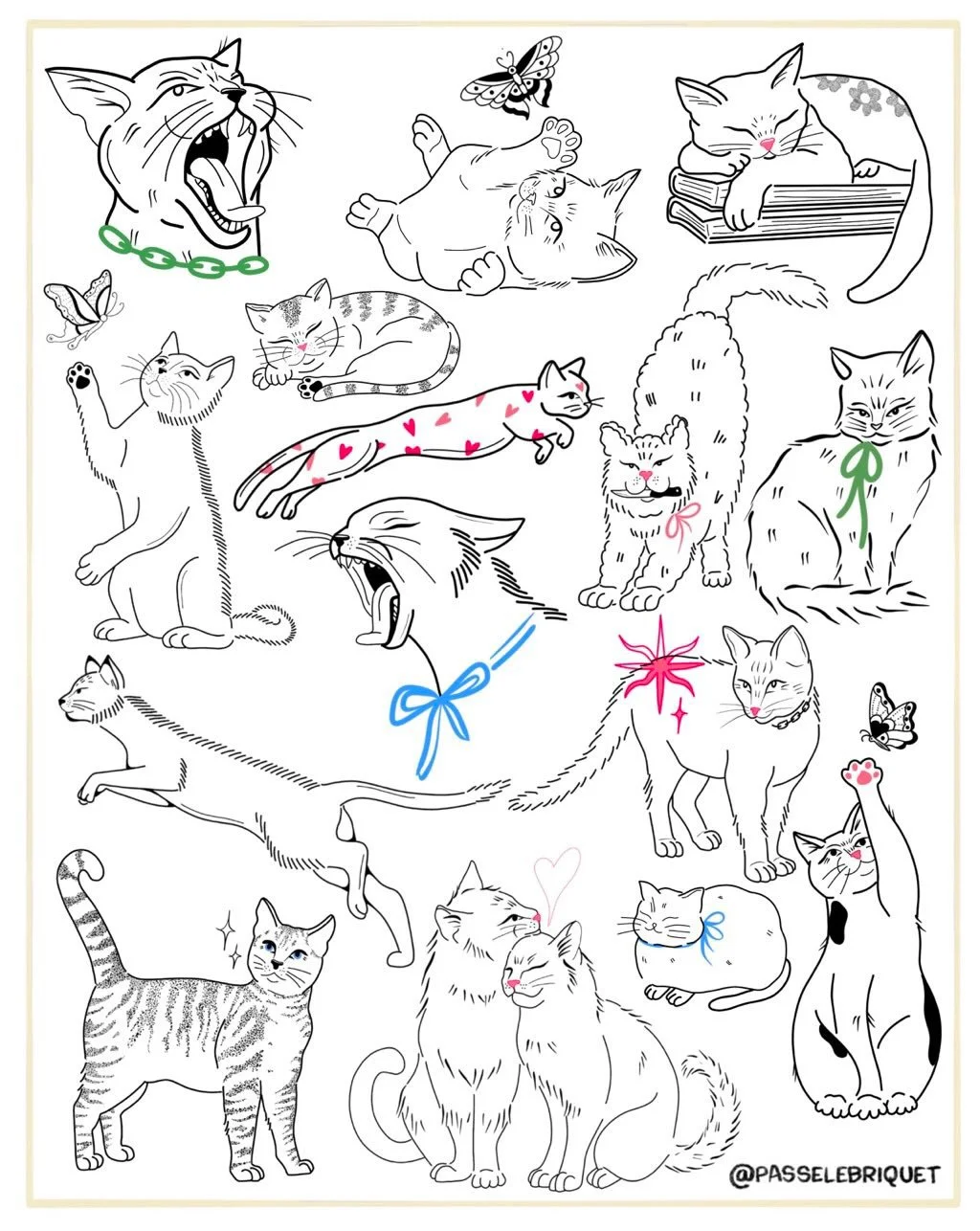 @PASSELEBRIQUET