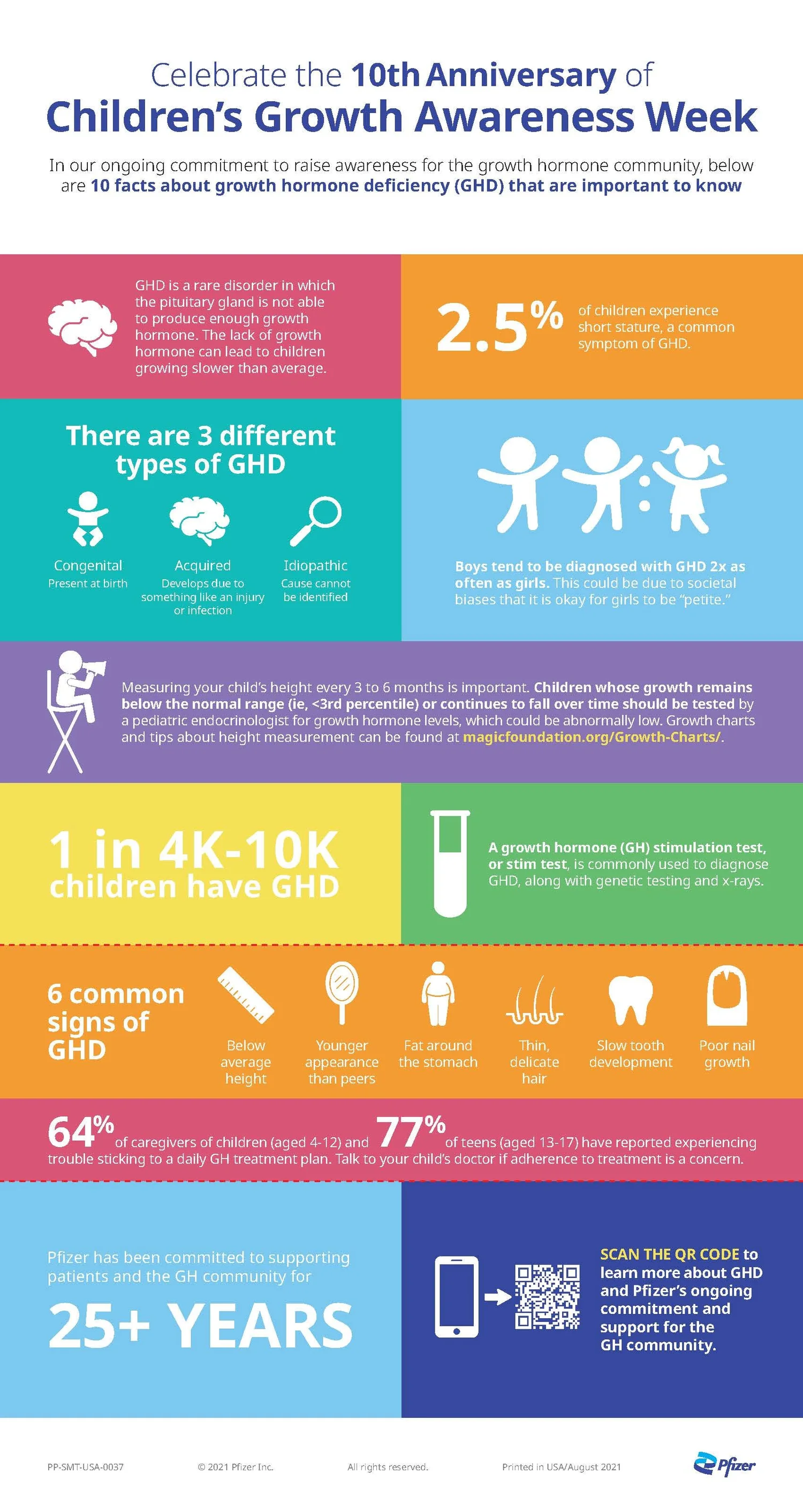 Celebrate the 10th Anniversary of
Children's Growth Awareness Week

In our ongoing commitment to raise awareness for the growth hormone community, below are 10 facts about growth hormone deficiency (GHD) that are important to know

GHD is a rare disorder in which the pituitary gland is not able to produce enough growth hormone. The lack of growth hormone can lead to children growing slower than average.

2.5% of children experience short stature, a common symptom of GHD.

There are 3 different types of GHD

Congenital
Present at birth

Acquired
Develops due to something like an injury or infection

Idiopathic
Cause cannot be identified

Boys tend to be diagnosed with GHD 2x as often as girls. This could be due to societal biases that it is okay for girls to be "petite."

Measuring your child's height every 3 to 6 months is important. Children whose growth remains below the normal range (ie, <3rd percentile) or continues to fall over time should be tested by a pediatric endocrinologist for growth hormone levels, which could be abnormally low. Growth charts and tips about height measurement can be found at magicfoundation.org/Growth-Charts/.

1 in 4K-10K children have GHD

A growth hormone (GH) stimulation test, or stim test, is commonly used to diagnose GHD, along with genetic testing and x-rays.

6 common signs of GHD

Below average height

Younger appearance than peers

Fat around the stomach

Thin, delicate hair

Slow tooth development

Poor nail growth

64% of caregivers of children (aged 4-12) and 77% of teens (aged 13-17) have reported experiencing trouble sticking to a daily GH treatment plan. Talk to your child's doctor if adherence to treatment is a concern.

Pfizer has been committed to supporting patients and the GH community for

25+ YEARS

SCAN THE QR CODE to learn more about GHD and Pfizer's ongoing commitment and support for the GH community.

PP-SMT-USA-0037
© 2021 Pfizer Inc.
All rights reserved.
Printed in USA/August 2021
Pfizer