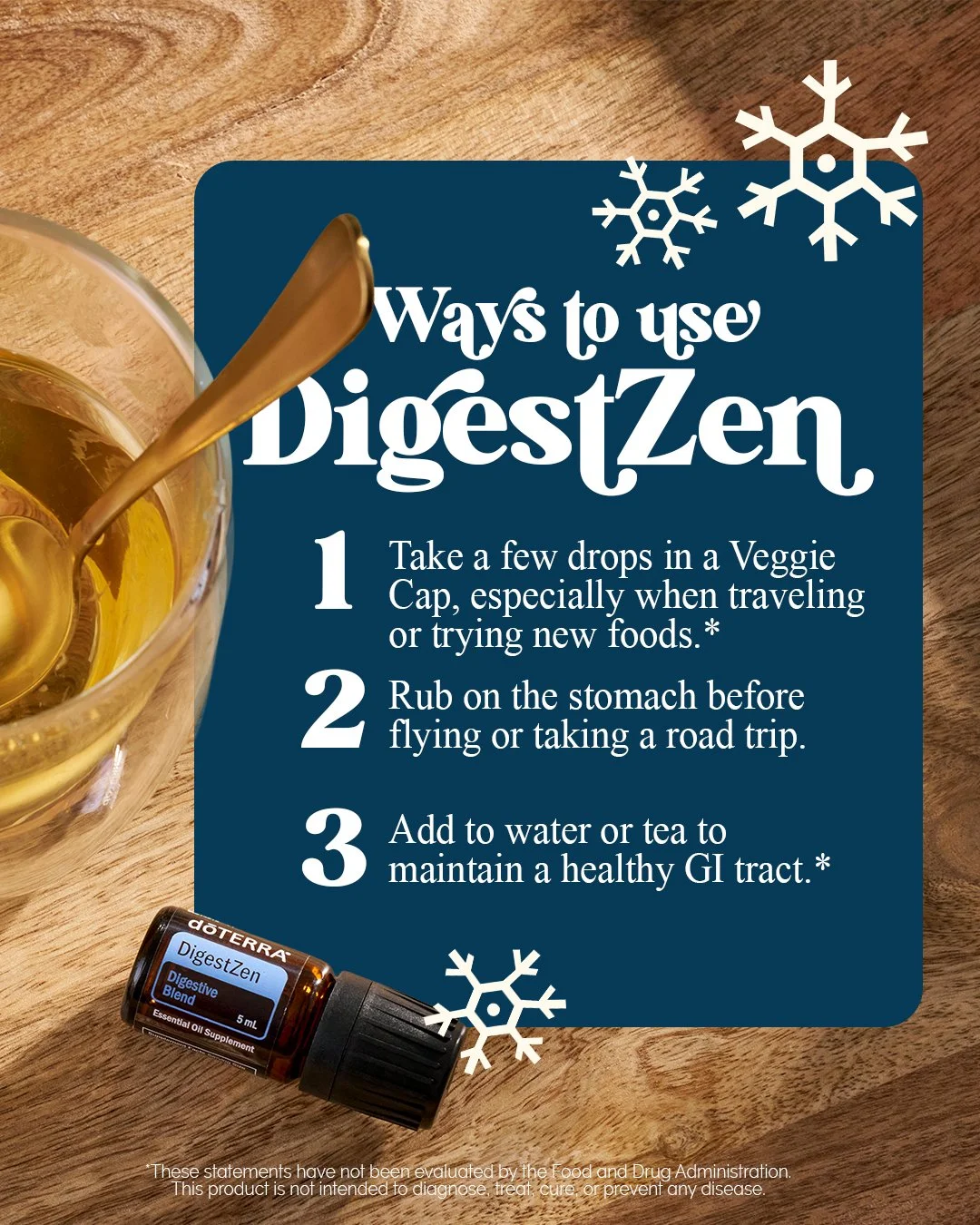 Ways to use
DigestZen

1 Take a few drops in a Veggie Cap, especially when traveling or trying new foods.*

2 Rub on the stomach before flying or taking a road trip.

3 Add to water or tea to maintain a healthy GI tract.*

dōTERRA
DigestZen
Digestive Blend
5 mL
Essential Oil Supplement

*These statements have not been evaluated by the Food and Drug Administration. This product is not intended to diagnose, treat, cure, or prevent any disease.