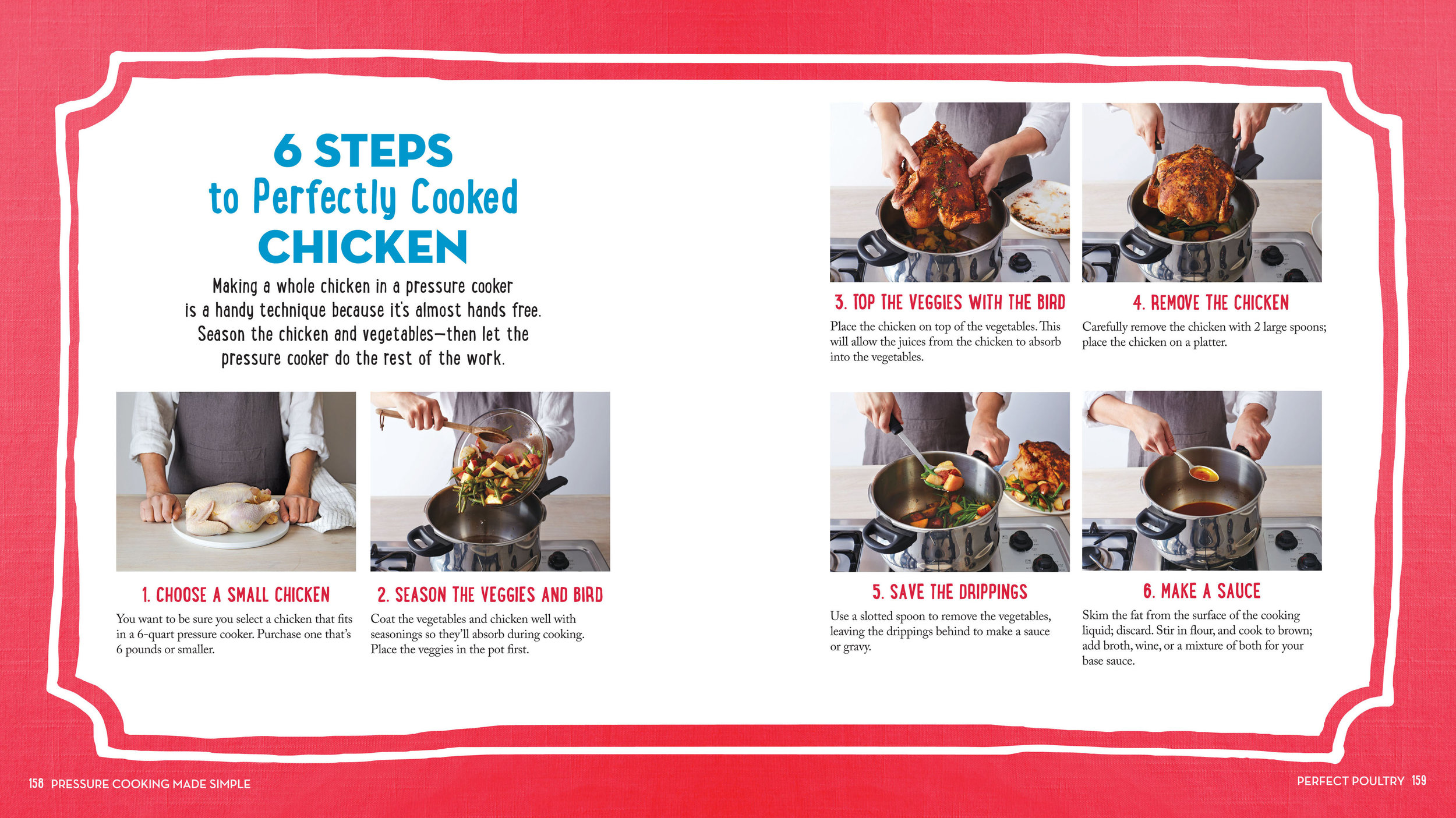 6 STEPS
to Perfectly Cooked
CHICKEN

Making a whole chicken in a pressure cooker is a handy technique because it's almost hands free. Season the chicken and vegetables—then let the pressure cooker do the rest of the work.

1. CHOOSE A SMALL CHICKEN
You want to be sure you select a chicken that fits in a 6-quart pressure cooker. Purchase one that's 6 pounds or smaller.

2. SEASON THE VEGGIES AND BIRD
Coat the vegetables and chicken well with seasonings so they'll absorb during cooking. Place the veggies in the pot first.

3. TOP THE VEGGIES WITH THE BIRD
Place the chicken on top of the vegetables. This will allow the juices from the chicken to absorb into the vegetables.

4. REMOVE THE CHICKEN
Carefully remove the chicken with 2 large spoons; place the chicken on a platter.

5. SAVE THE DRIPPINGS
Use a slotted spoon to remove the vegetables, leaving the drippings behind to make a sauce or gravy.

6. MAKE A SAUCE
Skim the fat from the surface of the cooking liquid; discard. Stir in flour, and cook to brown; add broth, wine, or a mixture of both for your base sauce.

158 PRESSURE COOKING MADE SIMPLE

PERFECT POULTRY 159