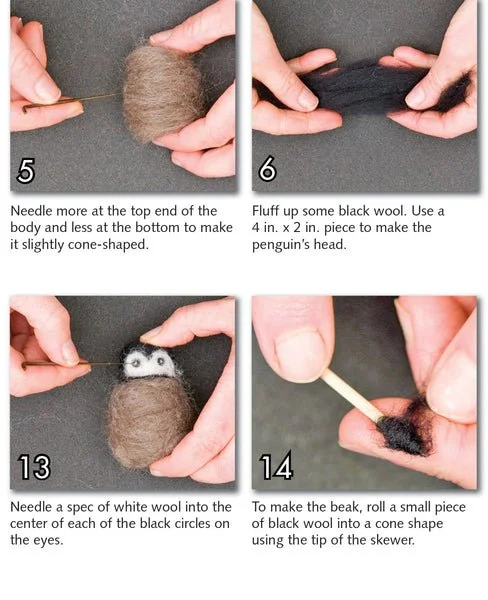 5

Needle more at the top end of the body and less at the bottom to make it slightly cone-shaped.

6

Fluff up some black wool. Use a 4 in. x 2 in. piece to make the penguin's head.

13

Needle a spec of white wool into the center of each of the black circles on the eyes.

14

To make the beak, roll a small piece of black wool into a cone shape using the tip of the skewer.