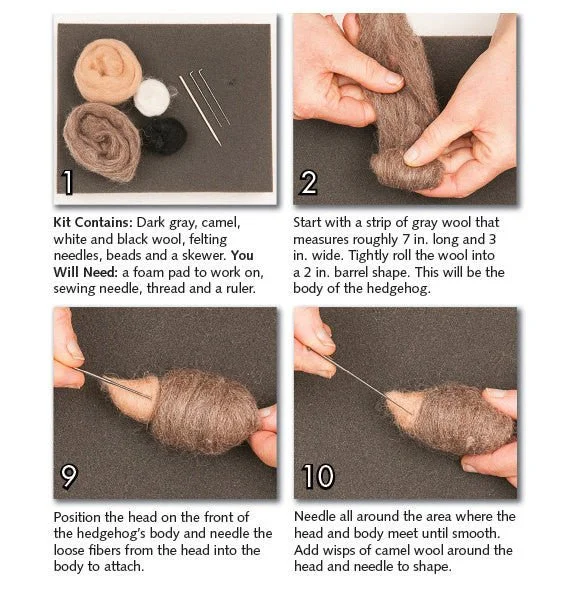 1

Kit Contains: Dark gray, camel, white and black wool, felting needles, beads and a skewer. You Will Need: a foam pad to work on, sewing needle, thread and a ruler.

2

Start with a strip of gray wool that measures roughly 7 in. long and 3 in. wide. Tightly roll the wool into a 2 in. barrel shape. This will be the body of the hedgehog.

9

Position the head on the front of the hedgehog's body and needle the loose fibers from the head into the body to attach.

10

Needle all around the area where the head and body meet until smooth. Add wisps of camel wool around the head and needle to shape.