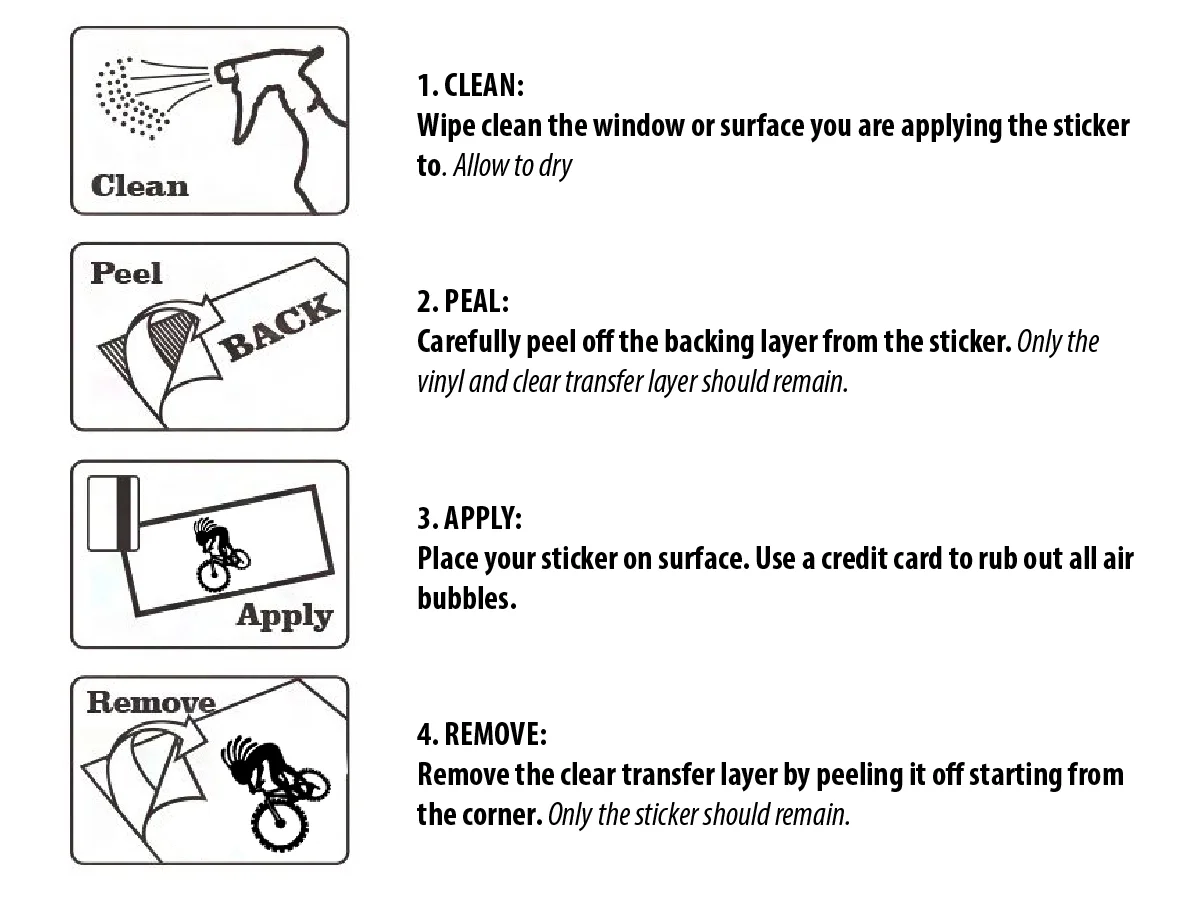 Clean

1. CLEAN:
Wipe clean the window or surface you are applying the sticker to. Allow to dry

Peel

BACK

2. PEAL:
Carefully peel off the backing layer from the sticker. Only the vinyl and clear transfer layer should remain.

Apply

3. APPLY:
Place your sticker on surface. Use a credit card to rub out all air bubbles.

Remove

4. REMOVE:
Remove the clear transfer layer by peeling it off starting from the corner. Only the sticker should remain.