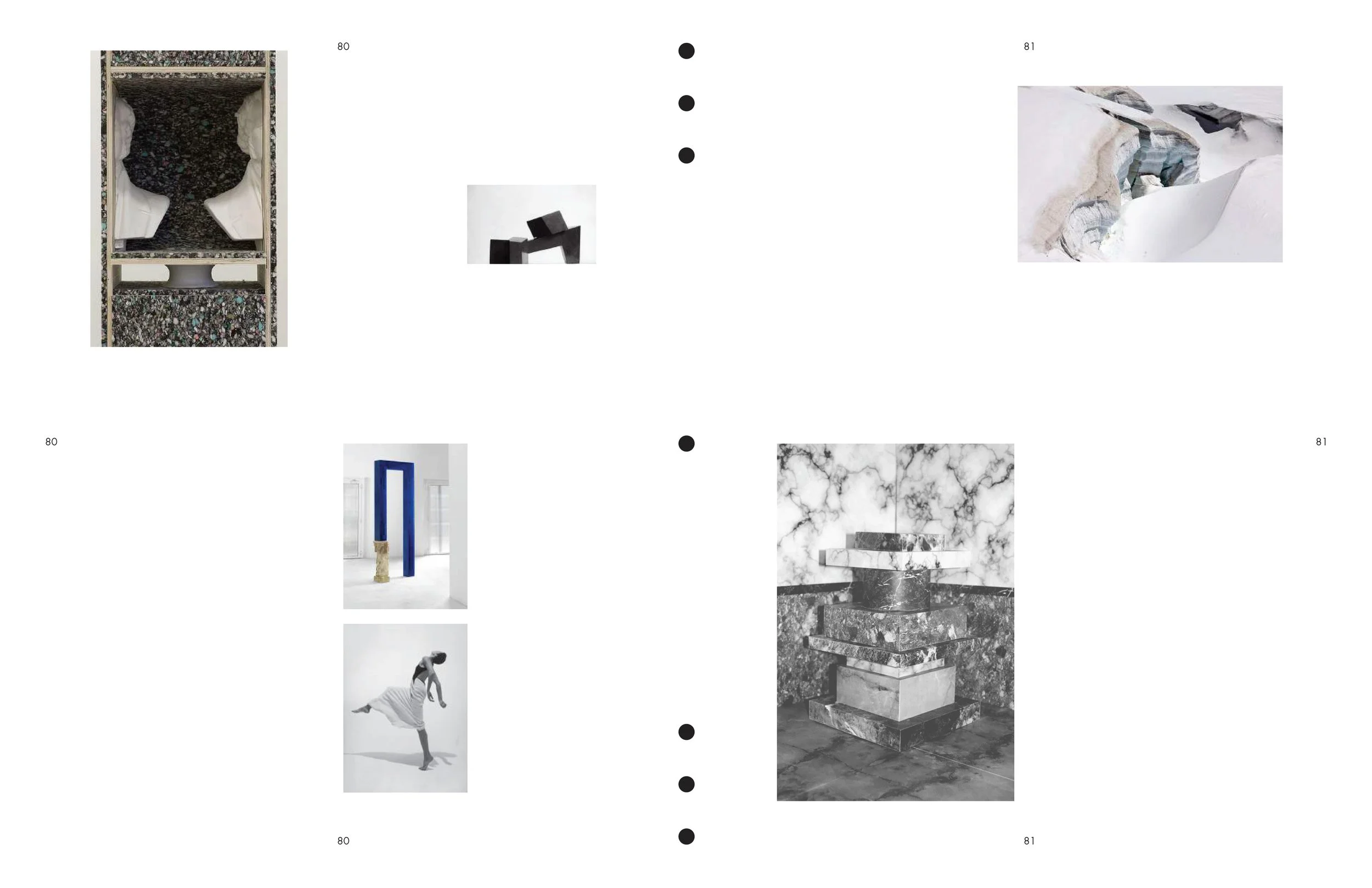 80

81

80

81

80

81