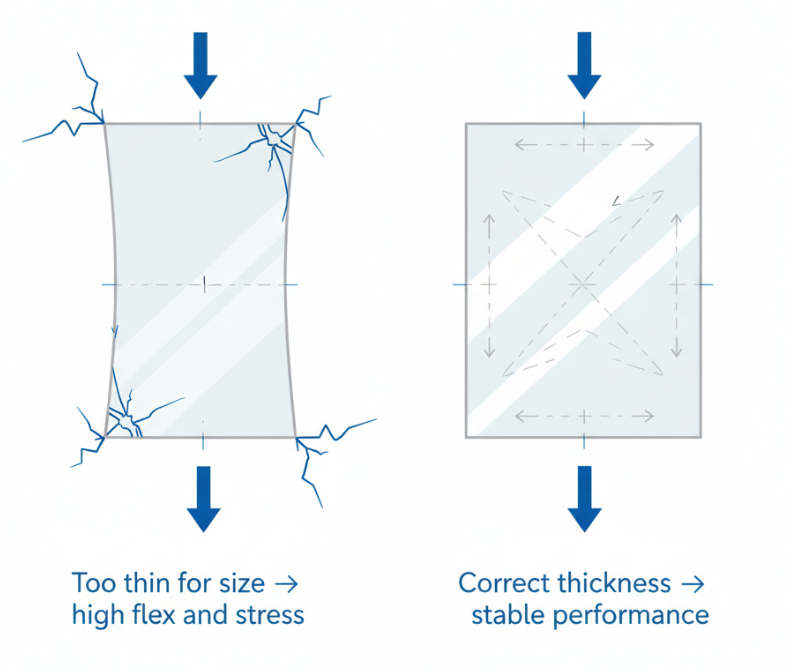 Too thin for size → high flex and stress

Correct thickness → stable performance