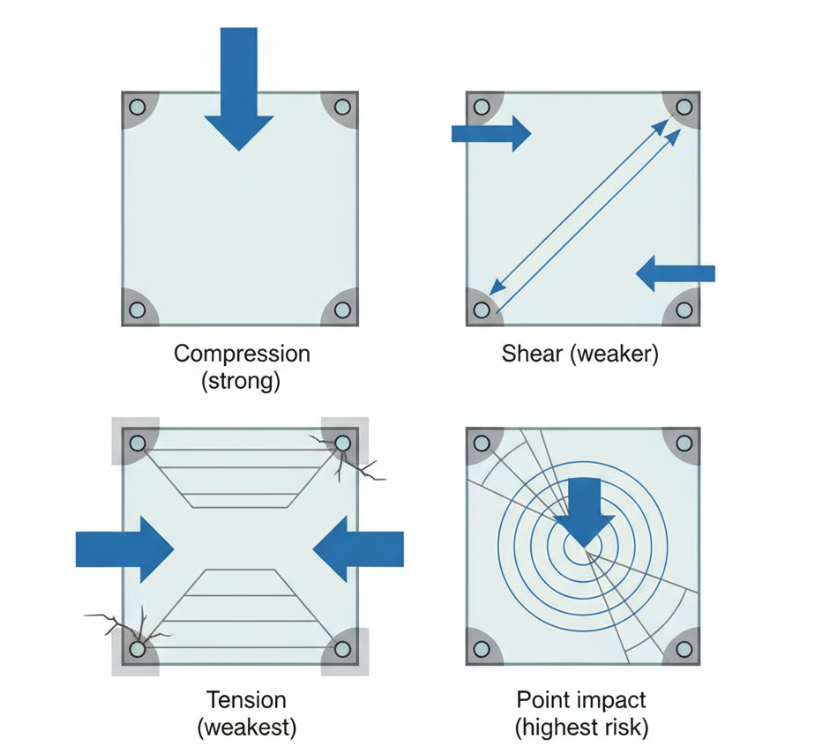 Compression (strong)

Shear (weaker)

Tension (weakest)

Point impact (highest risk)