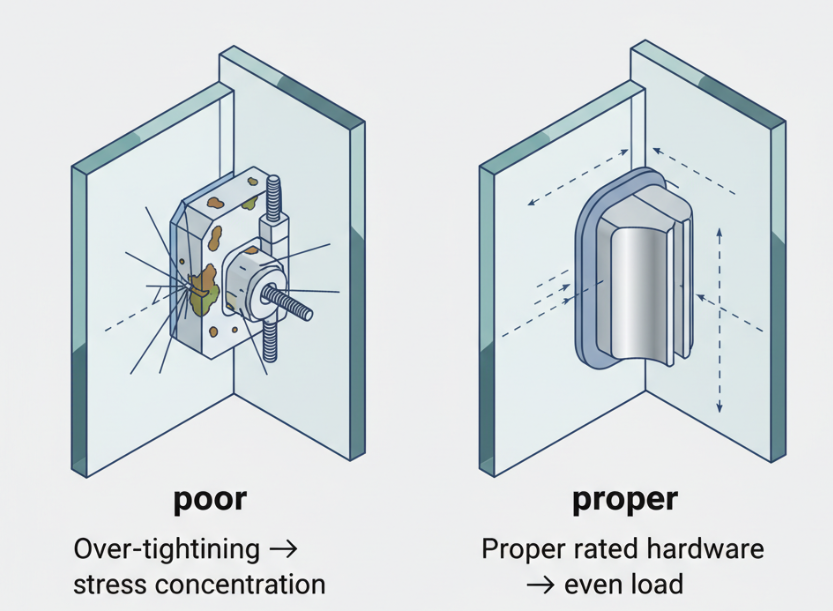 poor

Over-tightining → stress concentration

proper

Proper rated hardware → even load