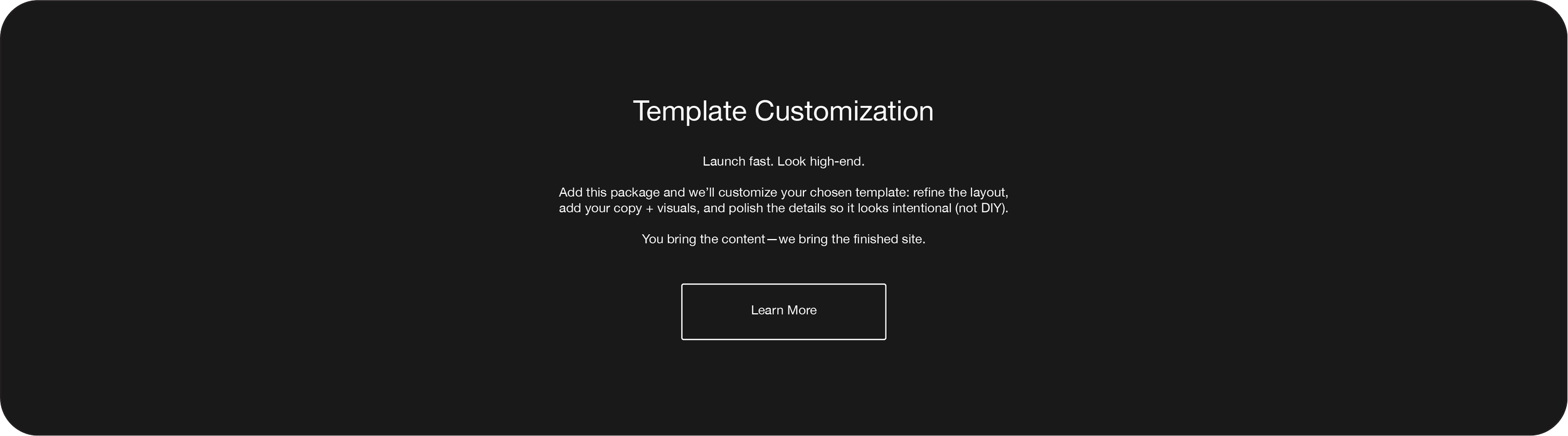 Template Customization

Launch fast. Look high-end.

Add this package and we'll customize your chosen template: refine the layout, add your copy + visuals, and polish the details so it looks intentional (not DIY).

You bring the content—we bring the finished site.

Learn More