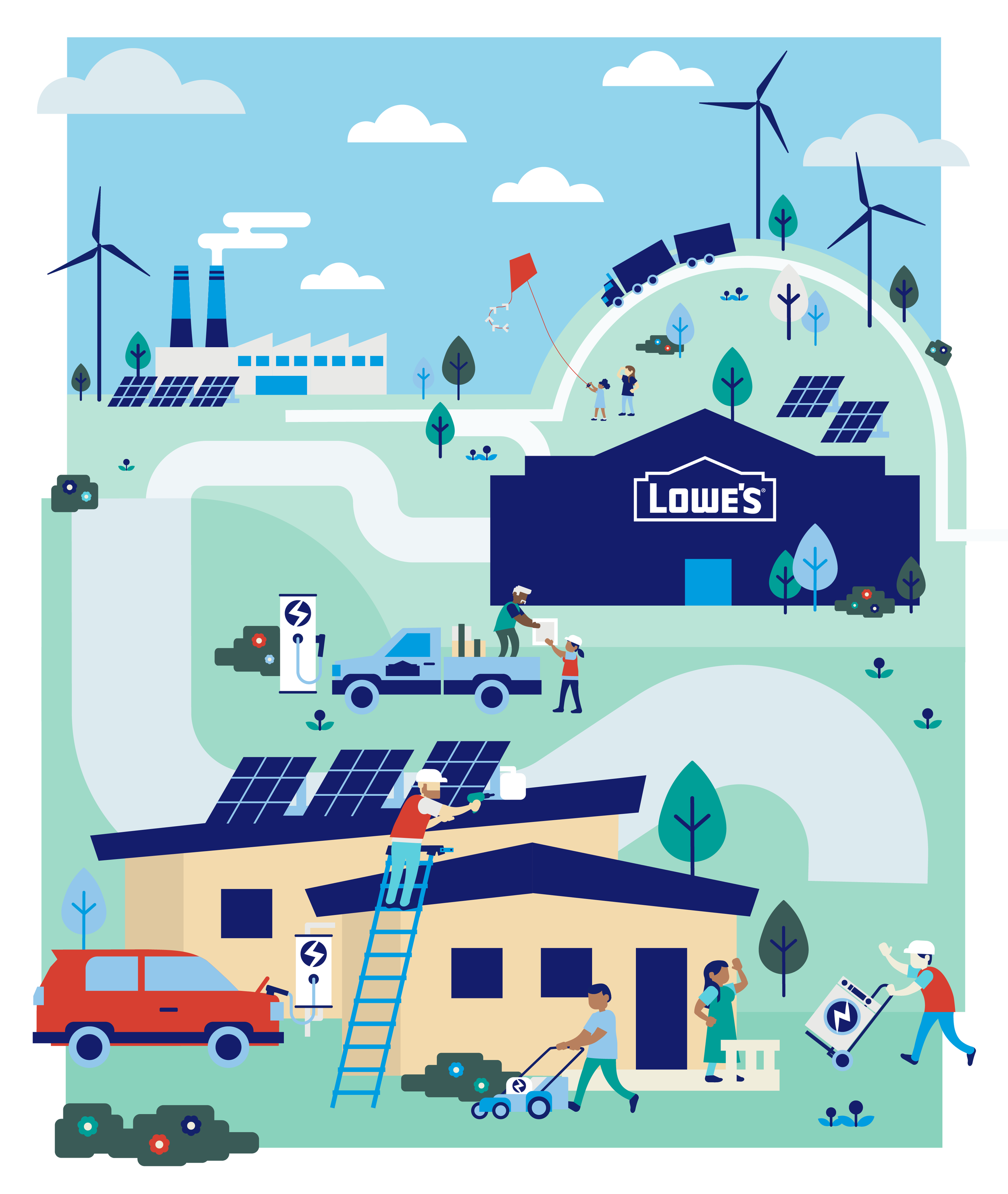 LOWE'S