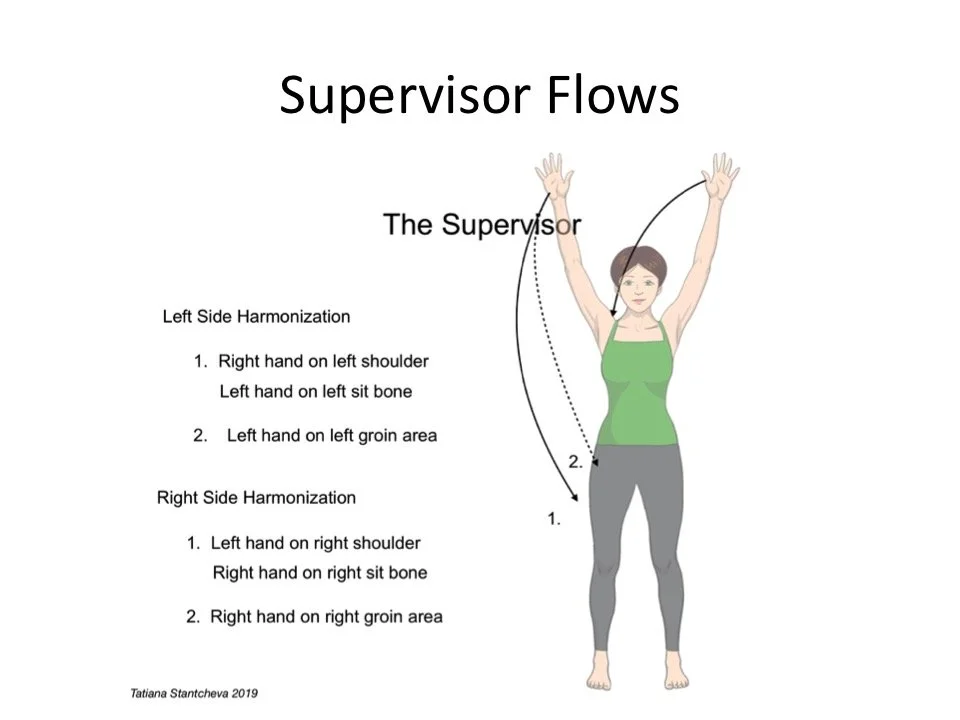 Supervisor Flows

The Supervisor

Left Side Harmonization

1. Right hand on left shoulder
Left hand on left sit bone

2. Left hand on left groin area

Right Side Harmonization

1. Left hand on right shoulder
Right hand on right sit bone

2. Right hand on right groin area

2.

1.

Tatiana Stantcheva 2019